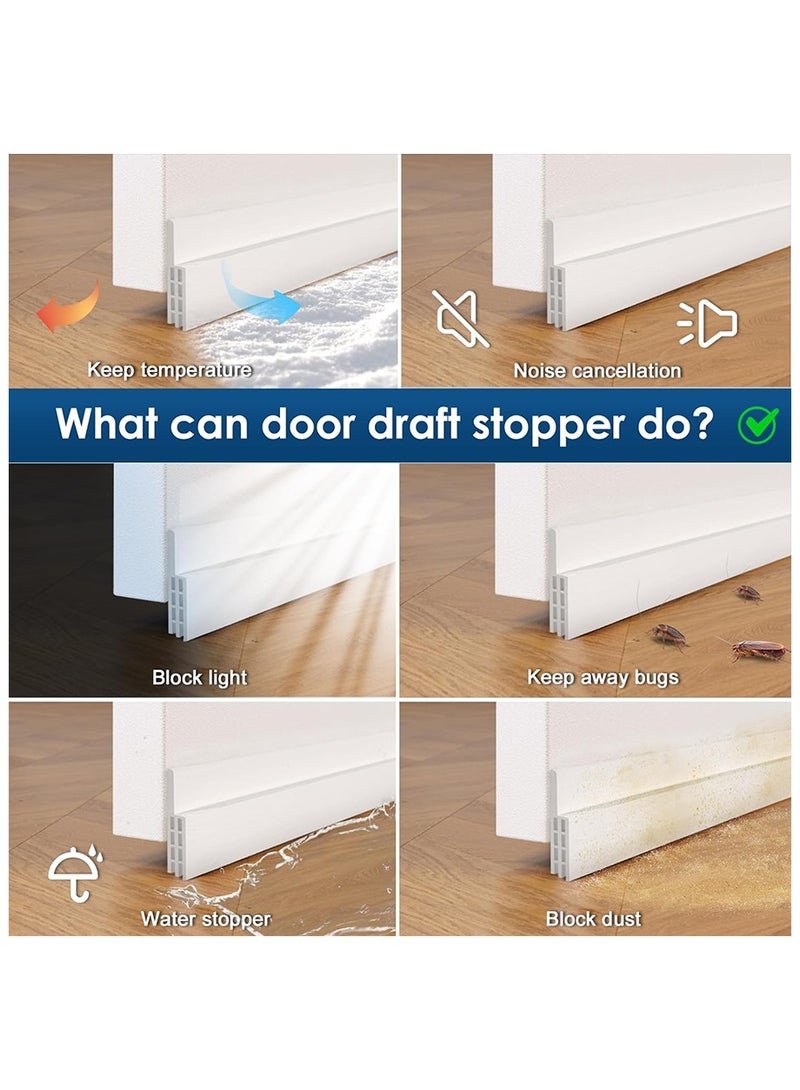 Keep temperature

Noise cancellation

What can door draft stopper do?

Block light

Keep away bugs

Water stopper

Block dust