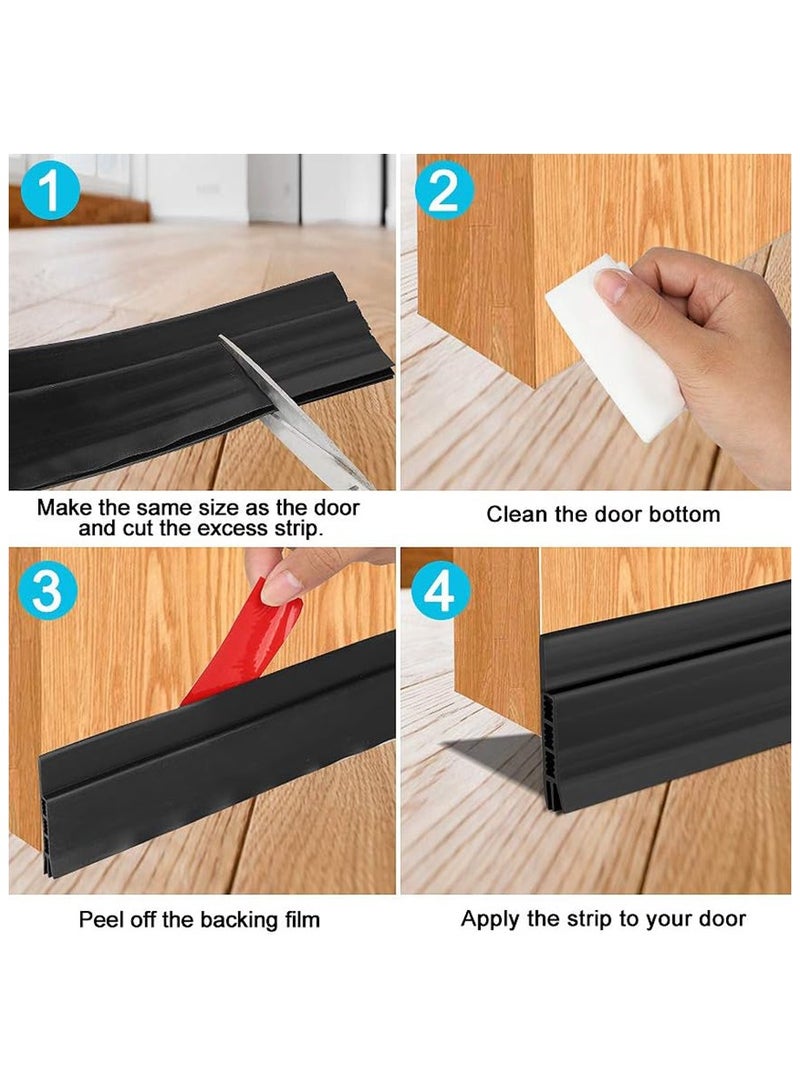 1

Make the same size as the door and cut the excess strip.

2

Clean the door bottom

3

Peel off the backing film

4

Apply the strip to your door