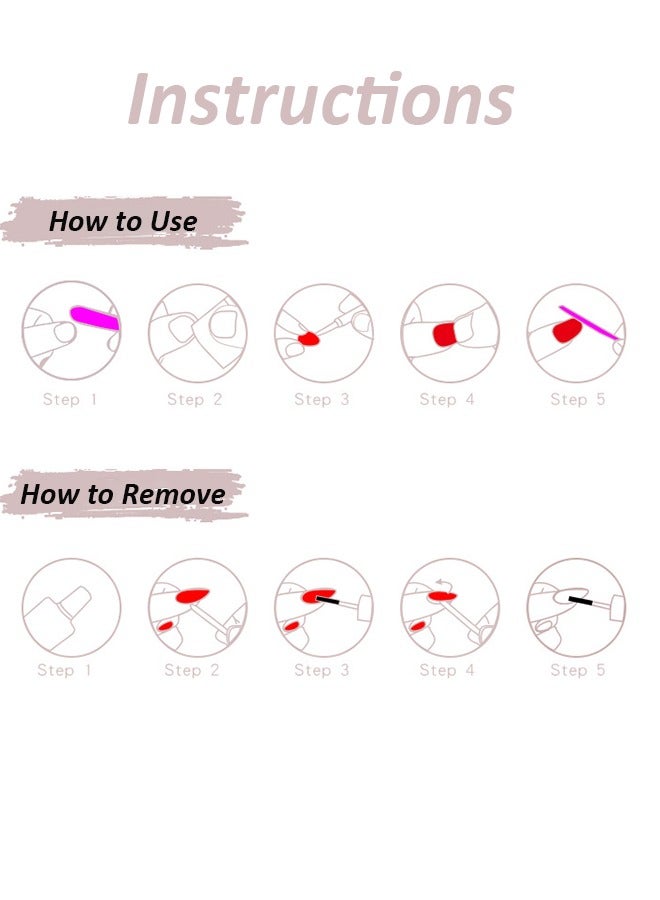 Instructions

How to Use

Step 1 Step 2 Step 3 Step 4 Step 5

How to Remove

Step 1 Step 2 Step 3 Step 4 Step 5