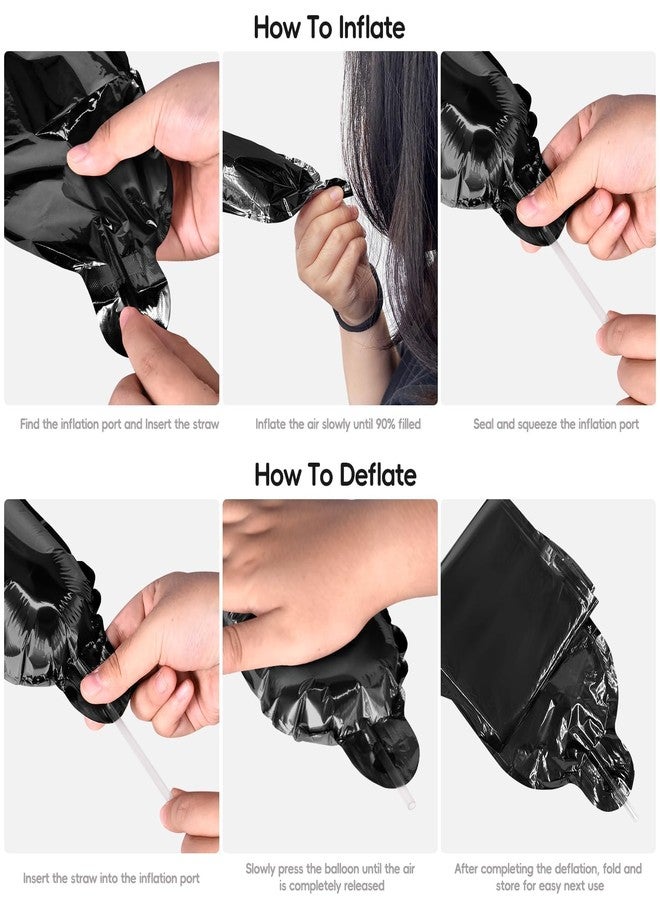 How To Inflate

Find the inflation port and Insert the straw

Inflate the air slowly until 90% filled

Seal and squeeze the inflation port

How To Deflate

Insert the straw into the inflation port

Slowly press the balloon until the air is completely released

After completing the deflation, fold and store for easy next use