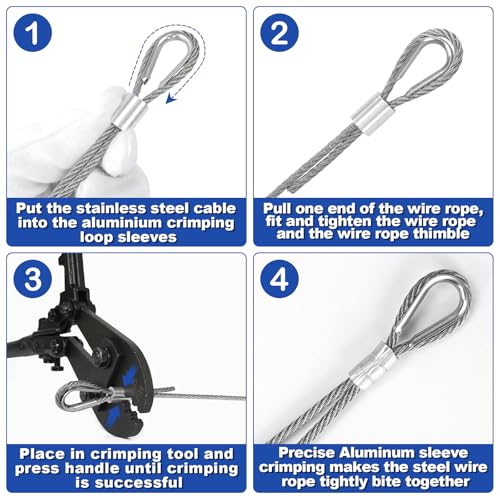 1

Put the stainless steel cable into the aluminium crimping loop sleeves

2

Pull one end of the wire rope, fit and tighten the wire rope and the wire rope thimble

3

Place in crimping tool and press handle until crimping is successful

4

Precise Aluminum sleeve crimping makes the steel wire rope tightly bite together