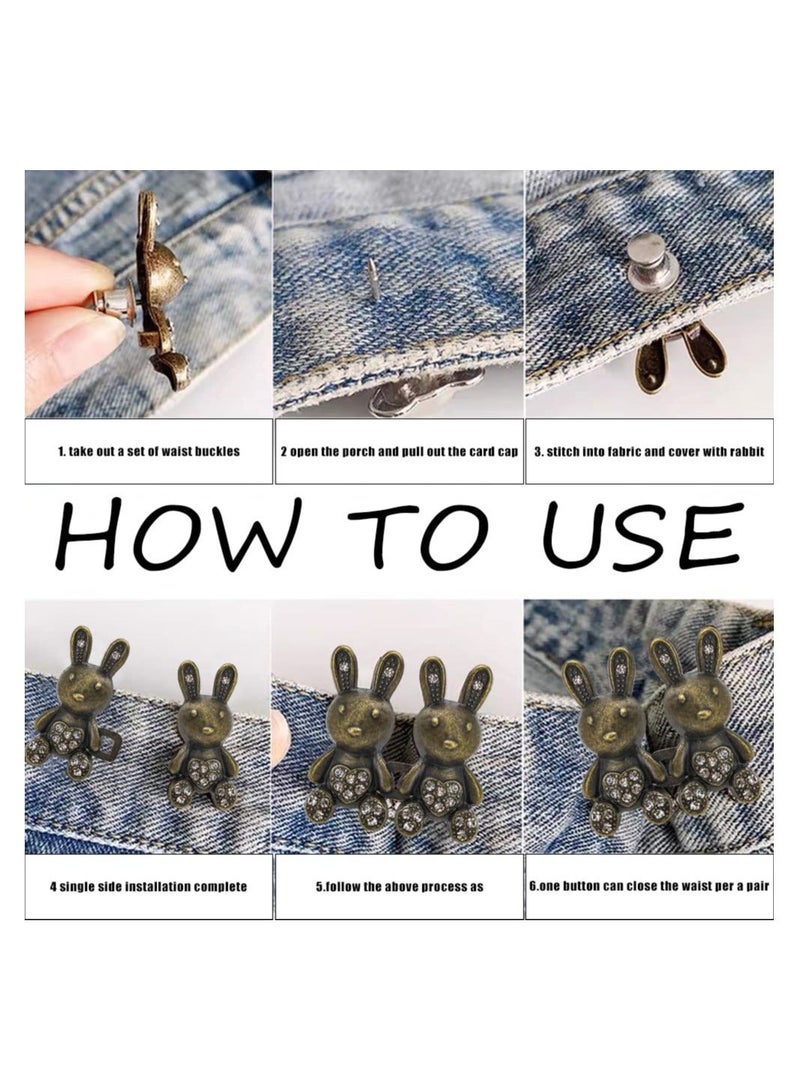 1. take out a set of waist buckles

2 open the porch and pull out the card cap

3. stitch into fabric and cover with rabbit

HOW TO USE

4 single side installation complete

5.follow the above process as

6.one button can close the waist per a pair