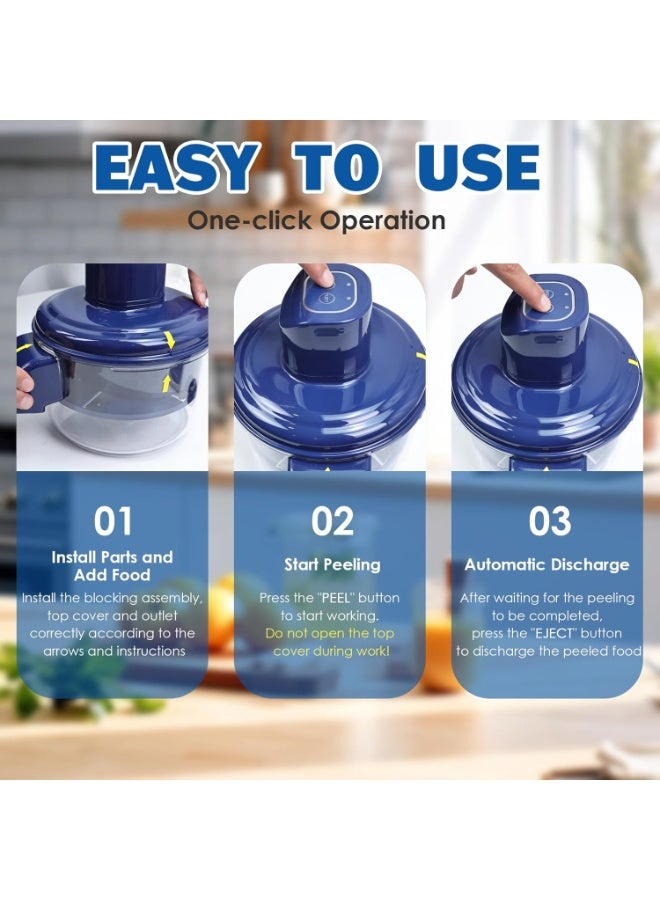 EASY TO USE

One-click Operation

01

Install Parts and Add Food

Install the blocking assembly, top cover and outlet correctly according to the arrows and instructions

02

Start Peeling

Press the "PEEL" button to start working. Do not open the top cover during work!

03

Automatic Discharge

After waiting for the peeling to be completed, press the "EJECT" button to discharge the peeled food