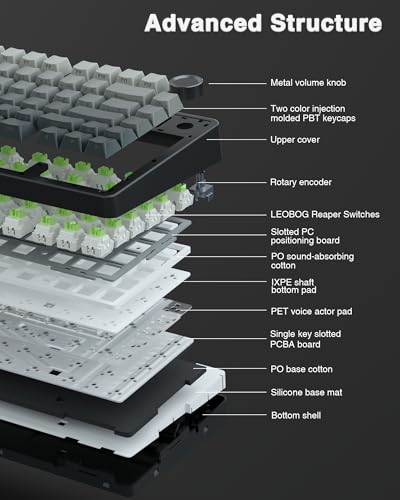 Advanced Structure

Metal volume knob

Two color injection molded PBT keycaps

Upper cover

Rotary encoder

LEOBOG Reaper Switches

Slotted PC positioning board

PO sound-absorbing cotton

IXPE shaft bottom pad

PET voice actor pad

Single key slotted PCBA board

PO base cotton

Silicone base mat

Bottom shell