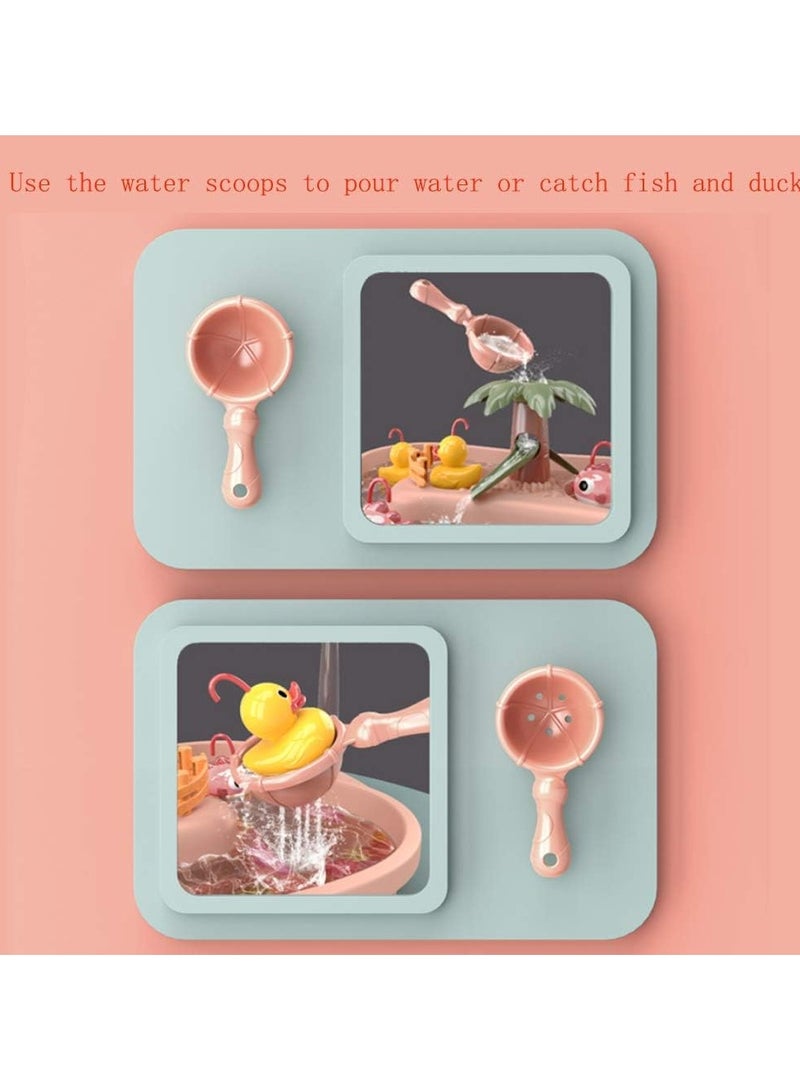 Use the water scoops to pour water or catch fish and duck