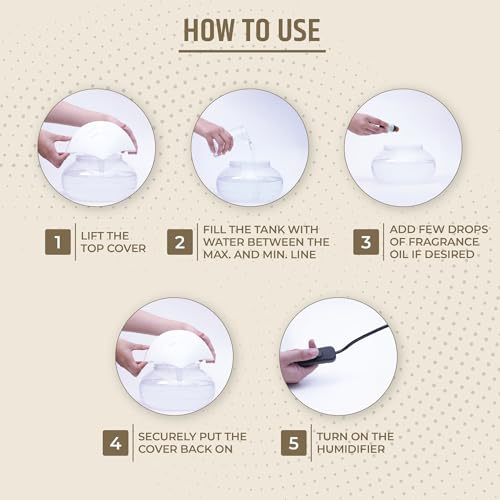 HOW TO USE

1 LIFT THE TOP COVER

2 FILL THE TANK WITH WATER BETWEEN THE MAX. AND MIN. LINE

3 ADD FEW DROPS OF FRAGRANCE OIL IF DESIRED

4 SECURELY PUT THE COVER BACK ON

5 TURN ON THE HUMIDIFIER