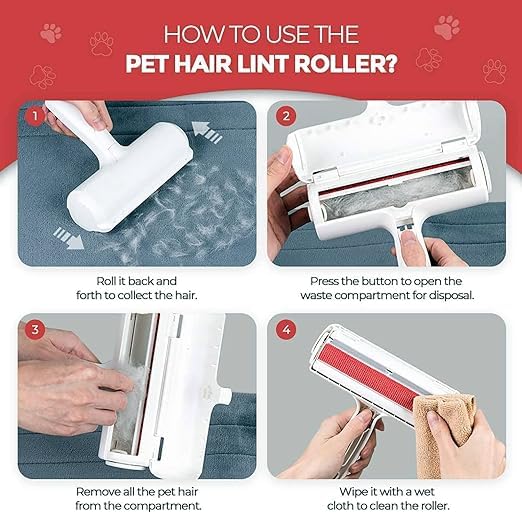 HOW TO USE THE
PET HAIR LINT ROLLER?

1

Roll it back and forth to collect the hair.

2

Press the button to open the waste compartment for disposal.

3

Remove all the pet hair from the compartment.

4

Wipe it with a wet cloth to clean the roller.