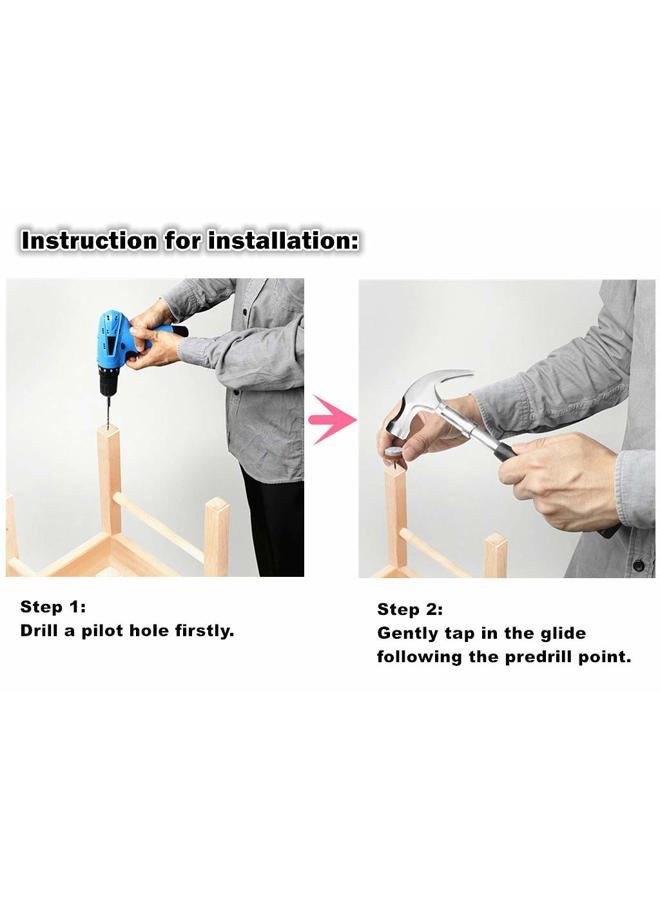 Instruction for installation:

Step 1:
Drill a pilot hole firstly.

Step 2:
Gently tap in the glide following the predrill point.