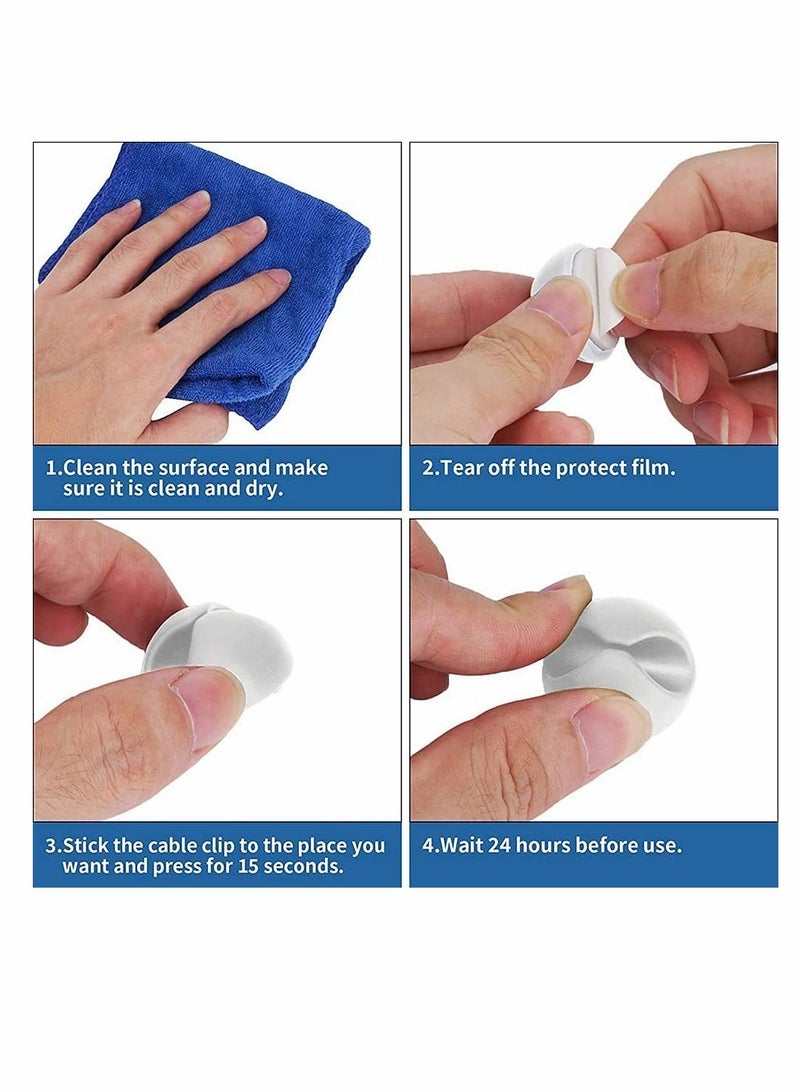 1.Clean the surface and make sure it is clean and dry.

2.Tear off the protect film.

3.Stick the cable clip to the place you want and press for 15 seconds.

4.Wait 24 hours before use.