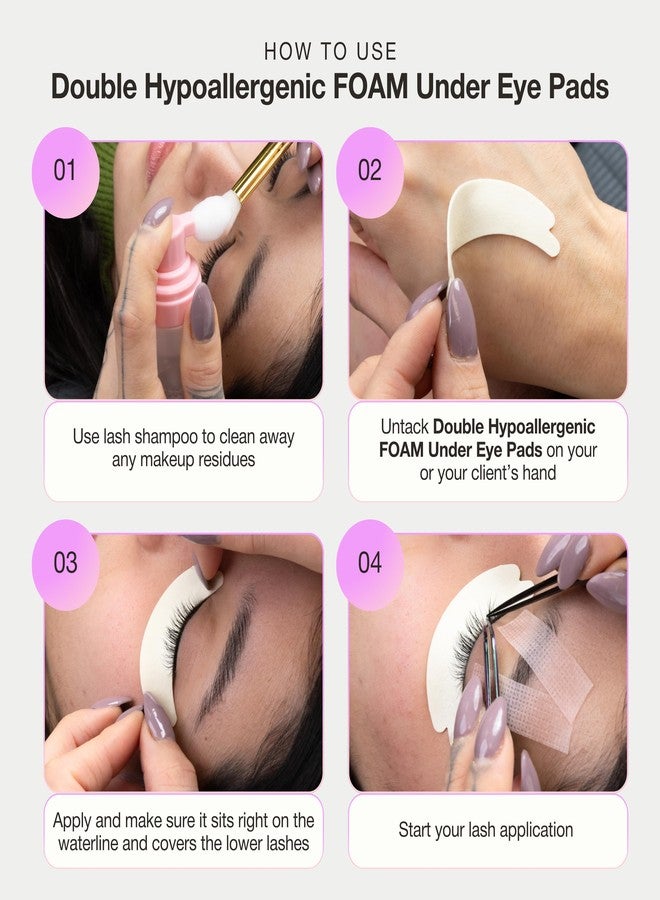 HOW TO USE
Double Hypoallergenic FOAM Under Eye Pads

01

Use lash shampoo to clean away any makeup residues

02

Untack Double Hypoallergenic FOAM Under Eye Pads on your or your client's hand

03

Apply and make sure it sits right on the waterline and covers the lower lashes

04

Start your lash application