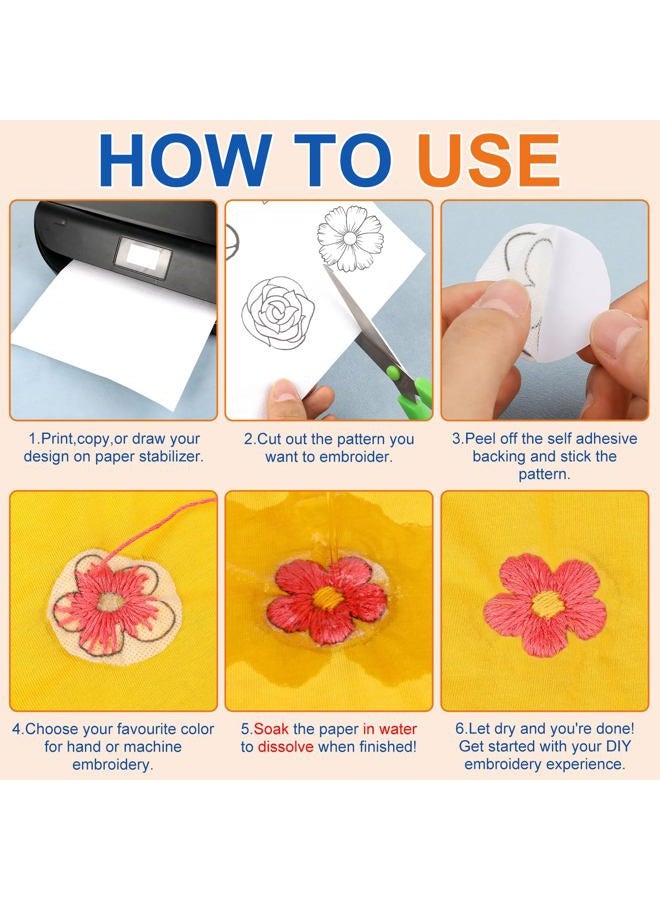 HOW TO USE

1.Print,copy,or draw your design on paper stabilizer.

2.Cut out the pattern you want to embroider.

3.Peel off the self adhesive backing and stick the pattern.

4.Choose your favourite color for hand or machine embroidery.

5.Soak the paper in water to dissolve when finished!

6.Let dry and you're done! Get started with your DIY embroidery experience.