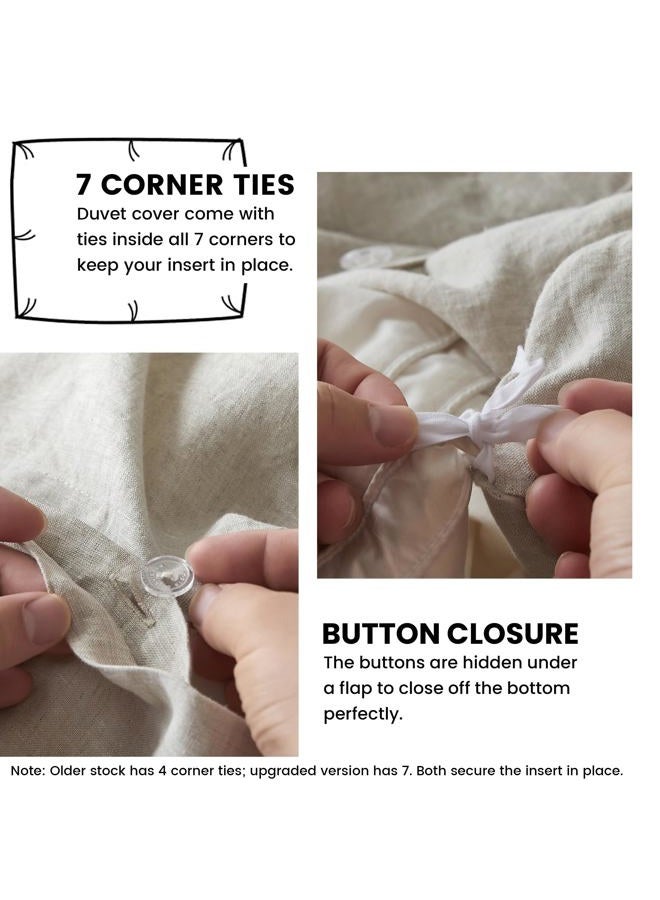 7 CORNER TIES
Duvet cover come with ties inside all 7 corners to keep your insert in place.

BUTTON CLOSURE
The buttons are hidden under a flap to close off the bottom perfectly.

Note: Older stock has 4 corner ties; upgraded version has 7. Both secure the insert in place.