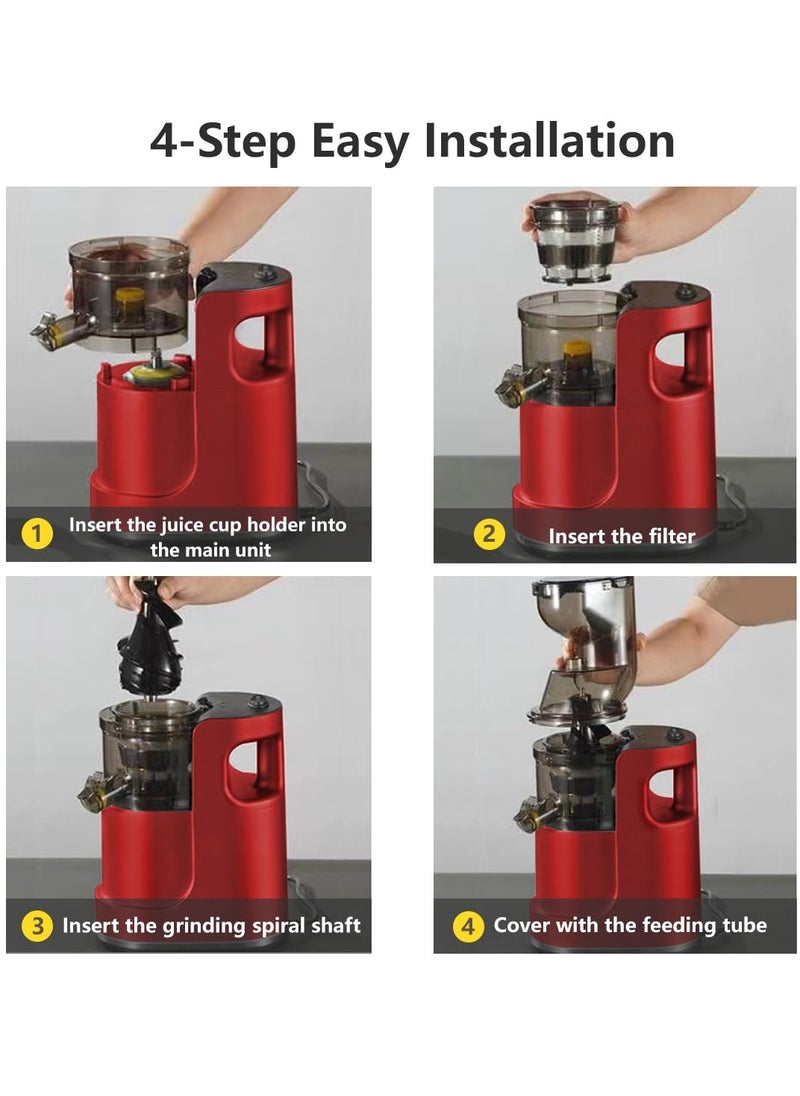 4-Step Easy Installation

1 Insert the juice cup holder into the main unit

2 Insert the filter

3 Insert the grinding spiral shaft

4 Cover with the feeding tube