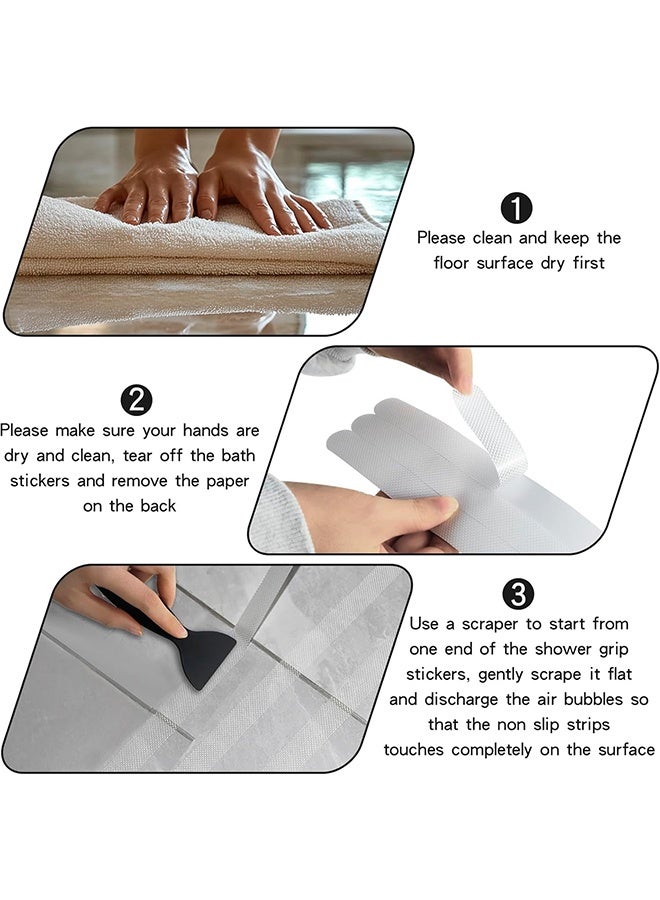 1
Please clean and keep the floor surface dry first

2
Please make sure your hands are dry and clean, tear off the bath stickers and remove the paper on the back

3
Use a scraper to start from one end of the shower grip stickers, gently scrape it flat and discharge the air bubbles so that the non slip strips touches completely on the surface