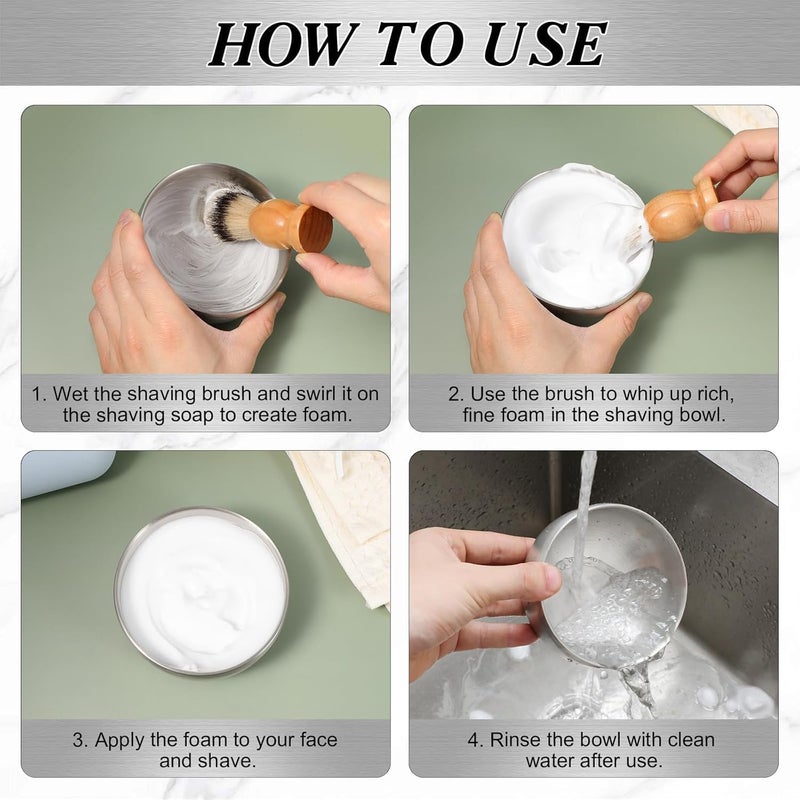 HOW TO USE

1. Wet the shaving brush and swirl it on the shaving soap to create foam.

2. Use the brush to whip up rich, fine foam in the shaving bowl.

3. Apply the foam to your face and shave.

4. Rinse the bowl with clean water after use.