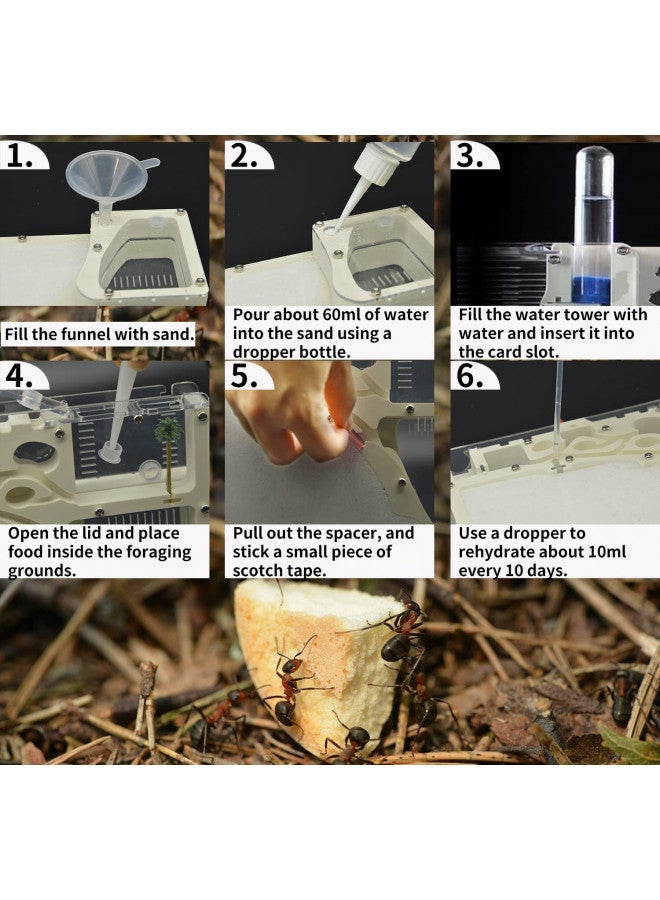 1.

Fill the funnel with sand.

2.

Pour about 60ml of water into the sand using a dropper bottle.

3.

Fill the water tower with water and insert it into the card slot.

4.

Open the lid and place food inside the foraging grounds.

5.

Pull out the spacer, and stick a small piece of scotch tape.

6.

Use a dropper to rehydrate about 10ml every 10 days.