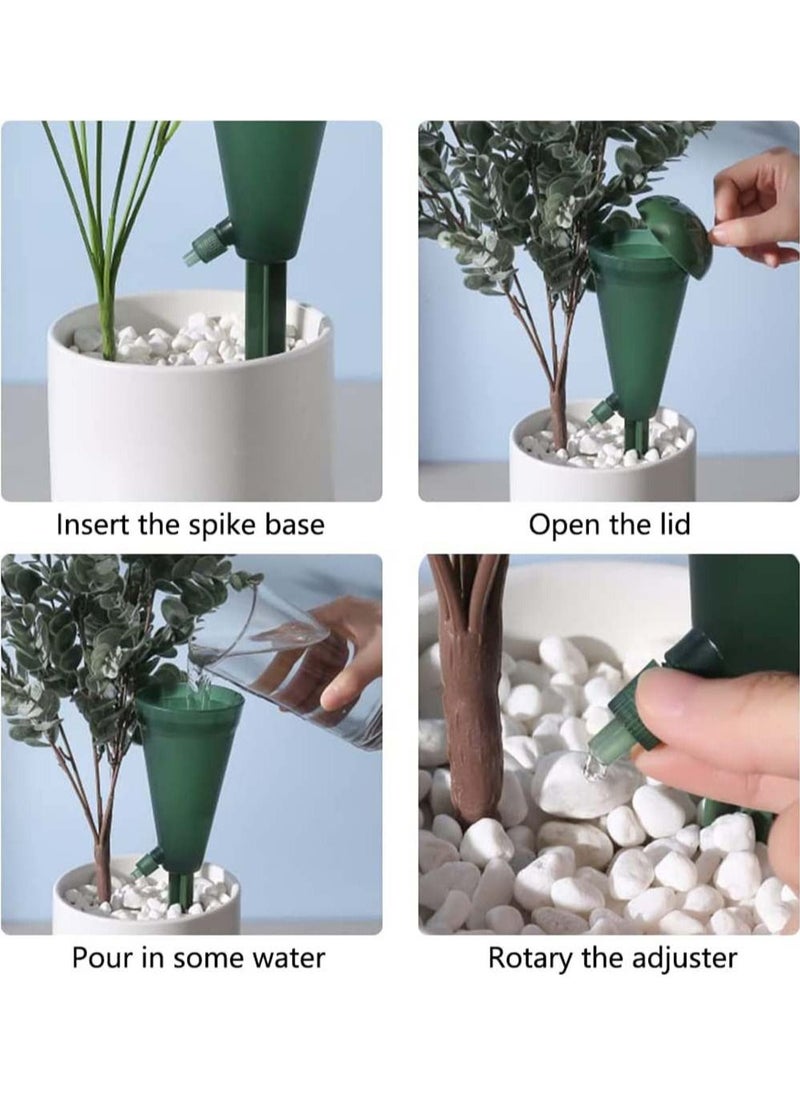 Insert the spike base

Open the lid

Pour in some water

Rotary the adjuster