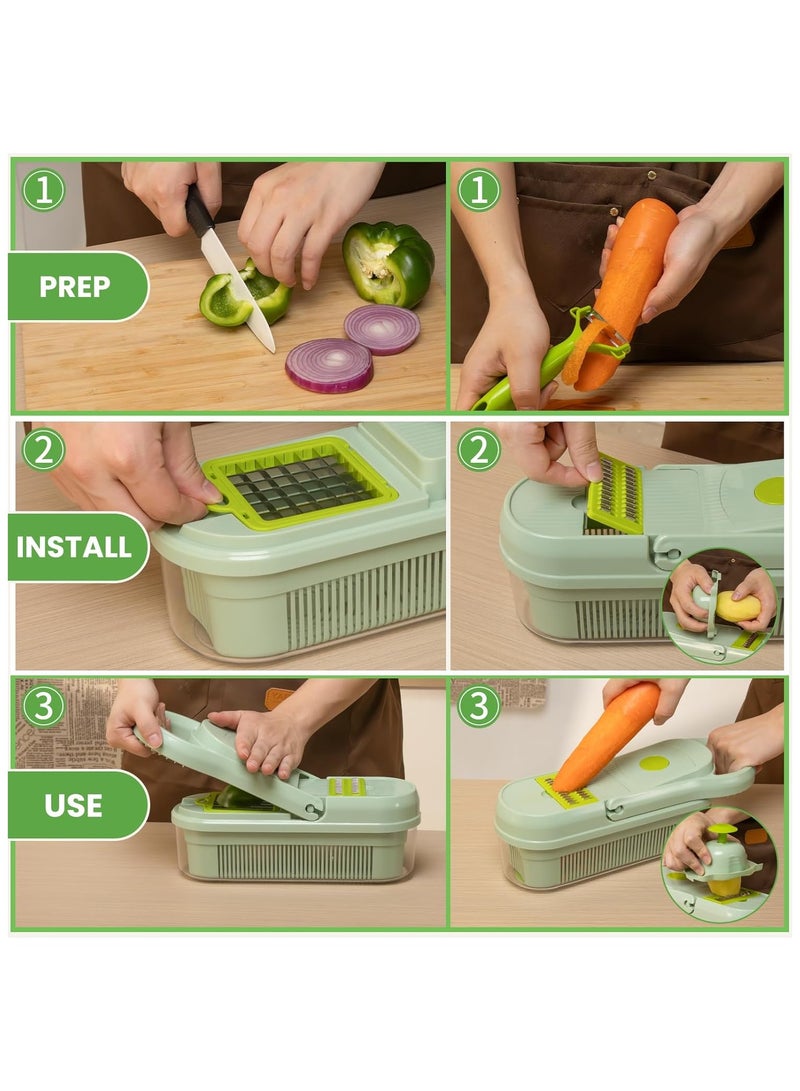 1

PREP

1

2

INSTALL

2

3

USE

3