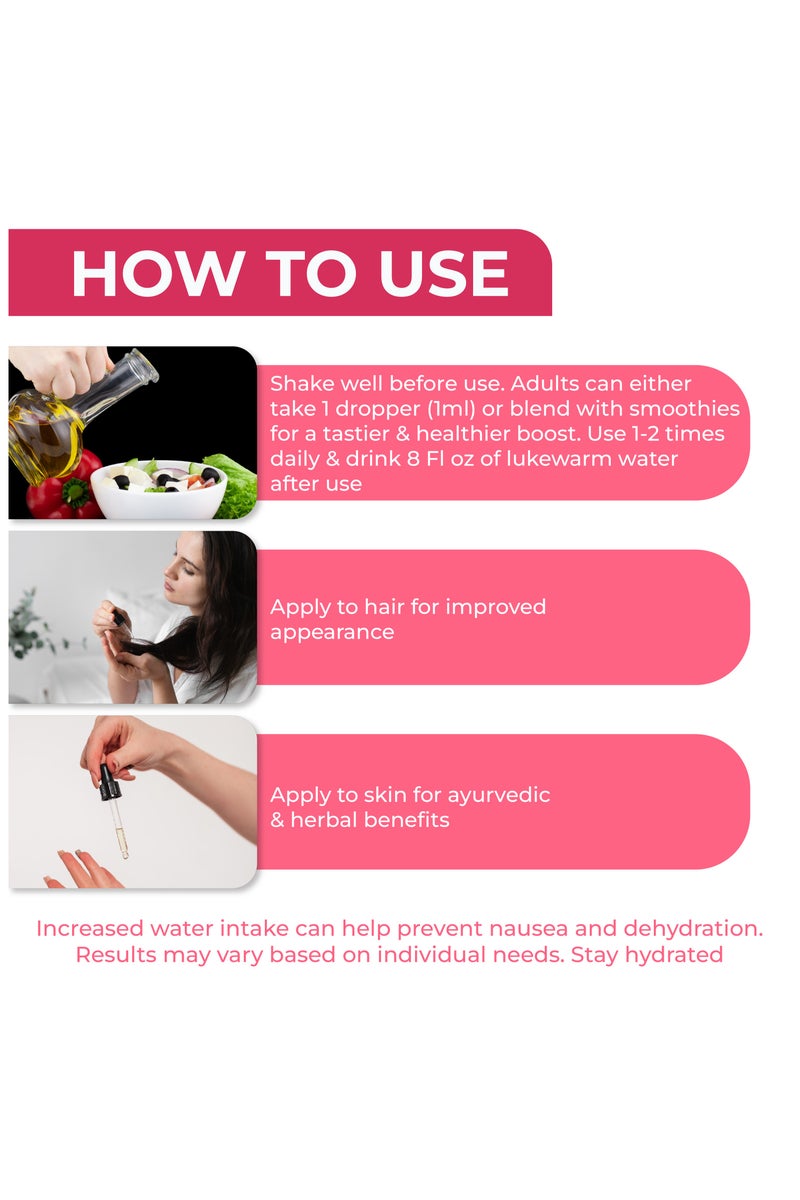 HOW TO USE

Shake well before use. Adults can either take 1 dropper (1ml) or blend with smoothies for a tastier & healthier boost. Use 1-2 times daily & drink 8 Fl oz of lukewarm water after use

Apply to hair for improved appearance

Apply to skin for ayurvedic & herbal benefits

Increased water intake can help prevent nausea and dehydration. Results may vary based on individual needs. Stay hydrated