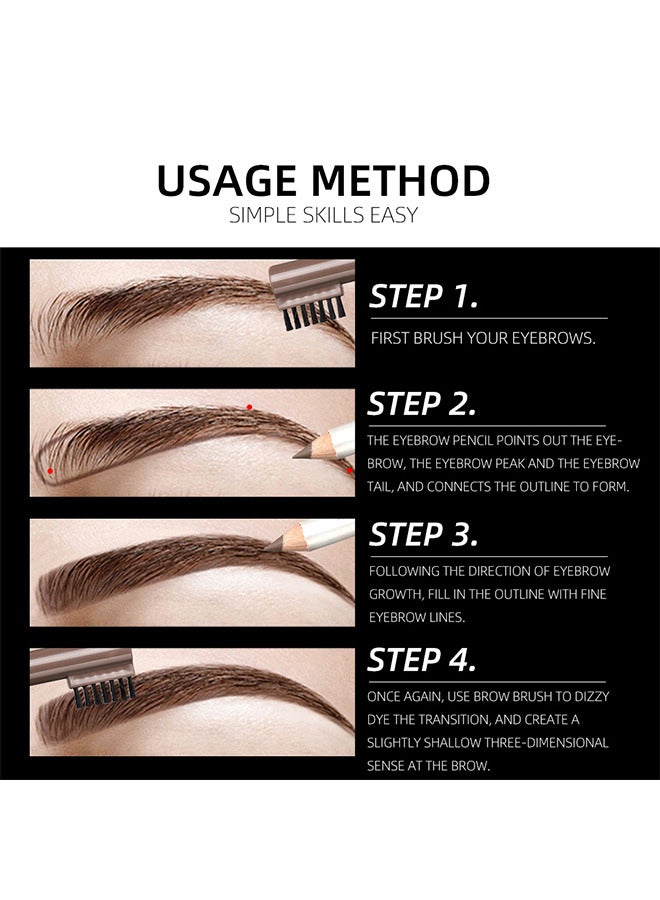 USAGE METHOD
SIMPLE SKILLS EASY

STEP 1.
FIRST BRUSH YOUR EYEBROWS.

STEP 2.
THE EYEBROW PENCIL POINTS OUT THE EYEBROW, THE EYEBROW PEAK AND THE EYEBROW TAIL, AND CONNECTS THE OUTLINE TO FORM.

STEP 3.
FOLLOWING THE DIRECTION OF EYEBROW GROWTH, FILL IN THE OUTLINE WITH FINE EYEBROW LINES.

STEP 4.
ONCE AGAIN, USE BROW BRUSH TO DIZZY DYE THE TRANSITION, AND CREATE A SLIGHTLY SHALLOW THREE-DIMENSIONAL SENSE AT THE BROW.