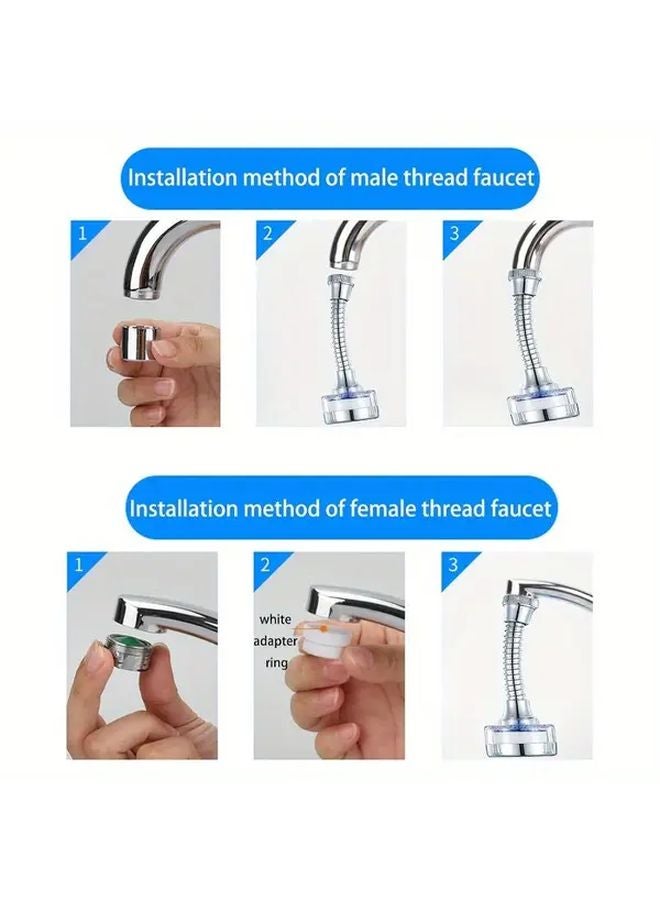 Installation method of male thread faucet

1

2

3

Installation method of female thread faucet

1

2

white adapter ring

3