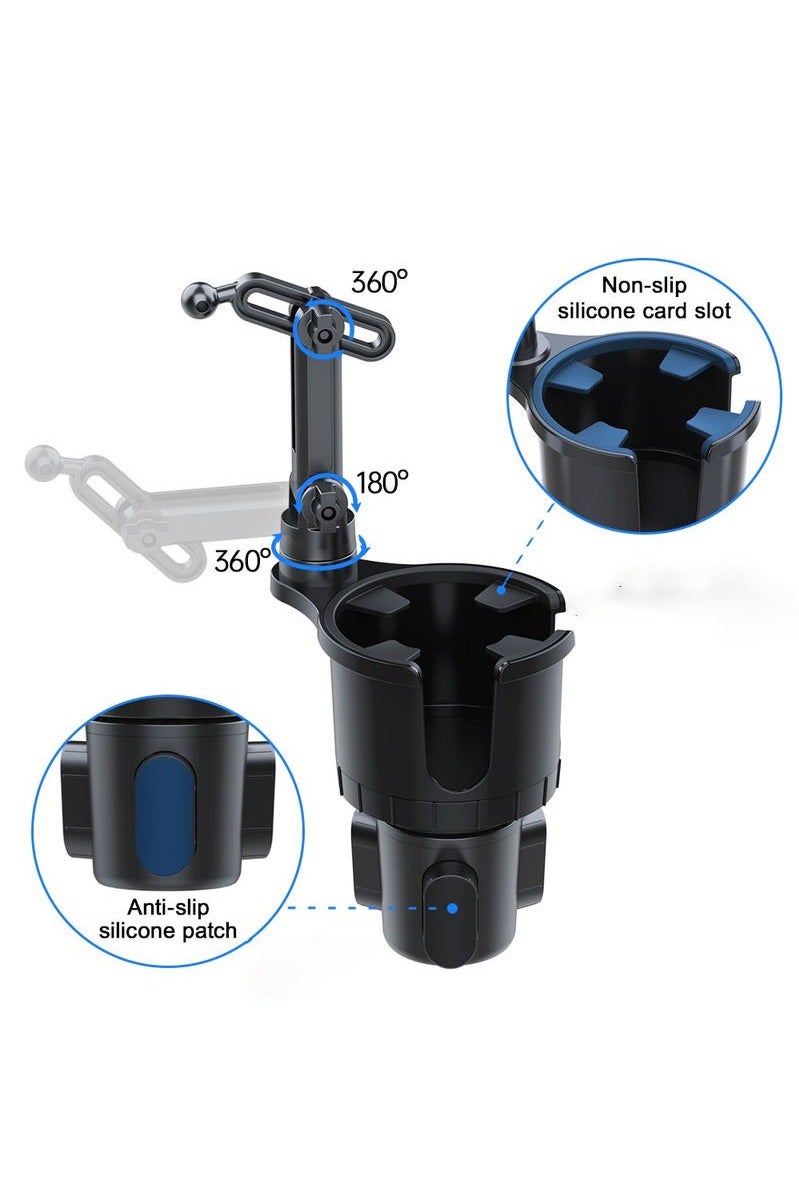 360°

Non-slip silicone card slot

180°

360°

Anti-slip silicone patch