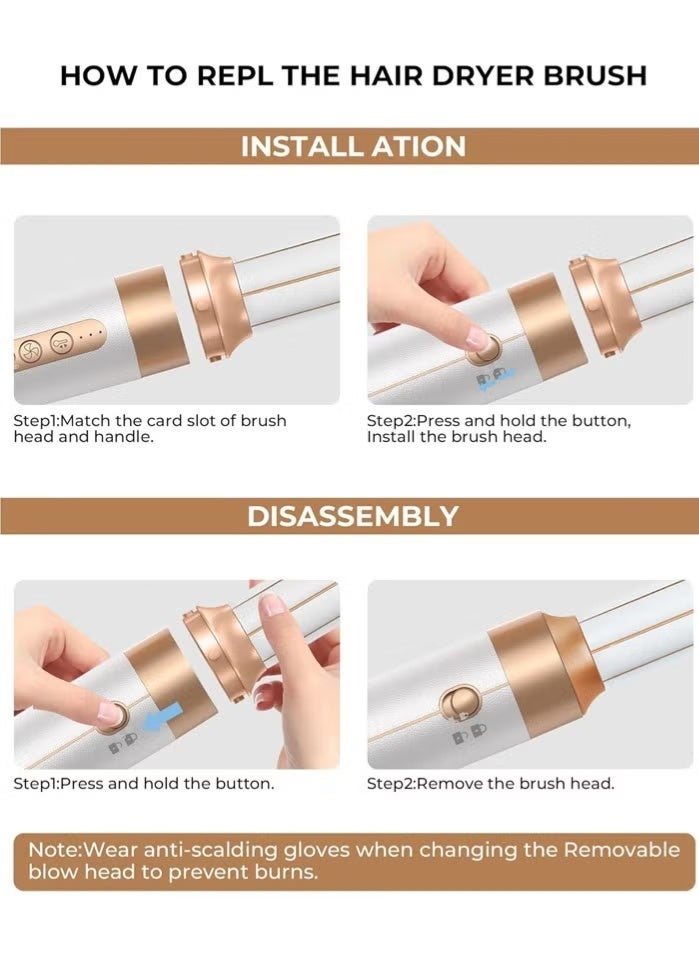 HOW TO REPL THE HAIR DRYER BRUSH

INSTALL ATION

Step1:Match the card slot of brush head and handle.

Step2:Press and hold the button, Install the brush head.

DISASSEMBLY

Step1:Press and hold the button.

Step2:Remove the brush head.

Note:Wear anti-scalding gloves when changing the Removable blow head to prevent burns.