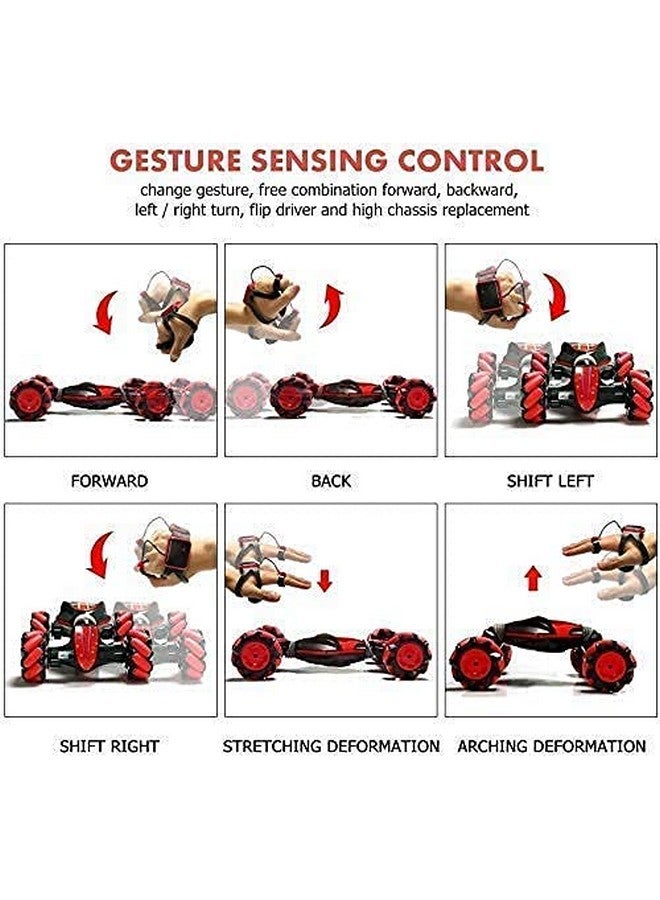 GESTURE SENSING CONTROL
change gesture, free combination forward, backward, left / right turn, flip driver and high chassis replacement

FORWARD

BACK

SHIFT LEFT

SHIFT RIGHT

STRETCHING DEFORMATION

ARCHING DEFORMATION