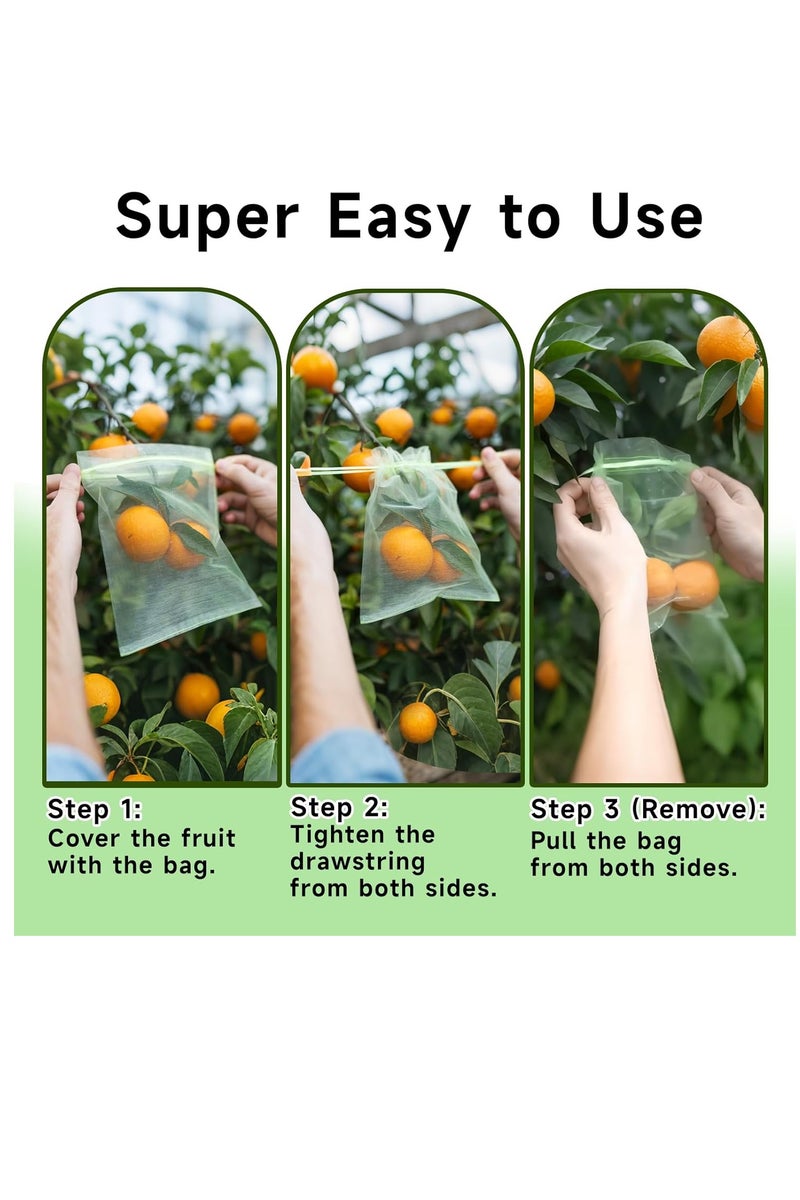 Super Easy to Use

Step 1:
Cover the fruit with the bag.

Step 2:
Tighten the drawstring from both sides.

Step 3 (Remove):
Pull the bag from both sides.