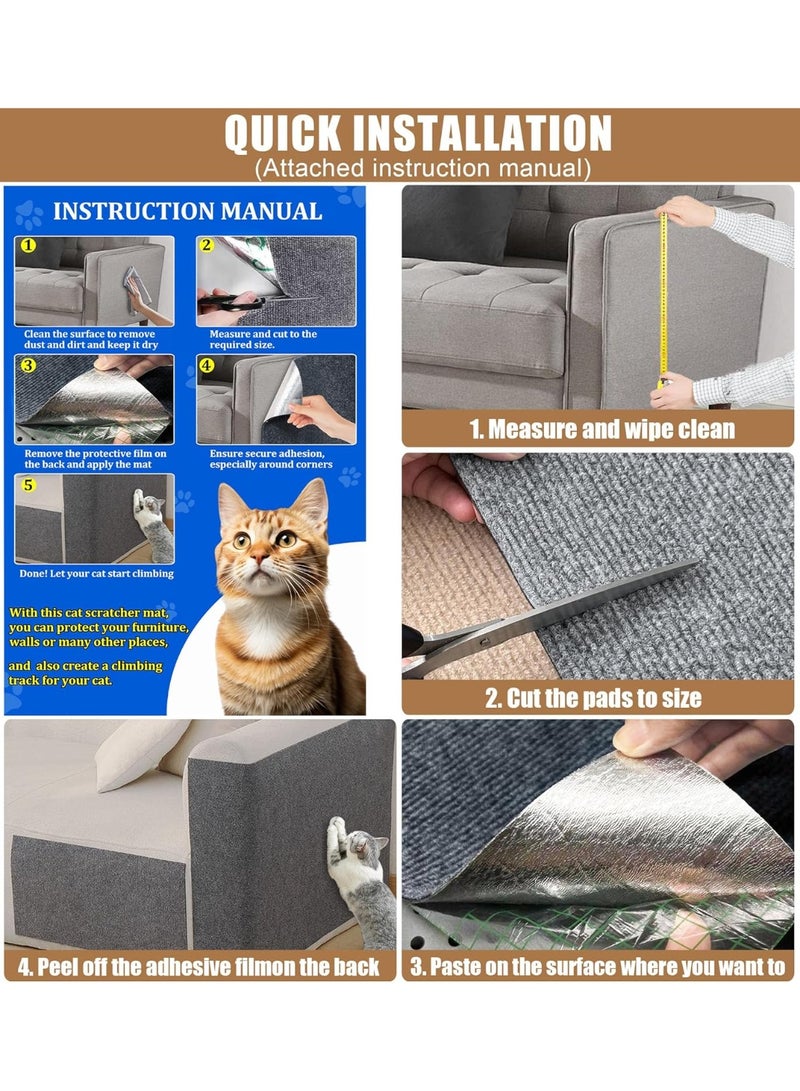 QUICK INSTALLATION
(Attached instruction manual)

INSTRUCTION MANUAL

1
Clean the surface to remove dust and dirt and keep it dry

2
Measure and cut to the required size.

3
Remove the protective film on the back and apply the mat

4
Ensure secure adhesion, especially around corners

5
Done! Let your cat start climbing

With this cat scratcher mat, you can protect your furniture, walls or many other places,

and also create a climbing track for your cat.

1. Measure and wipe clean

2. Cut the pads to size

4. Peel off the adhesive filmon the back

3. Paste on the surface where you want to