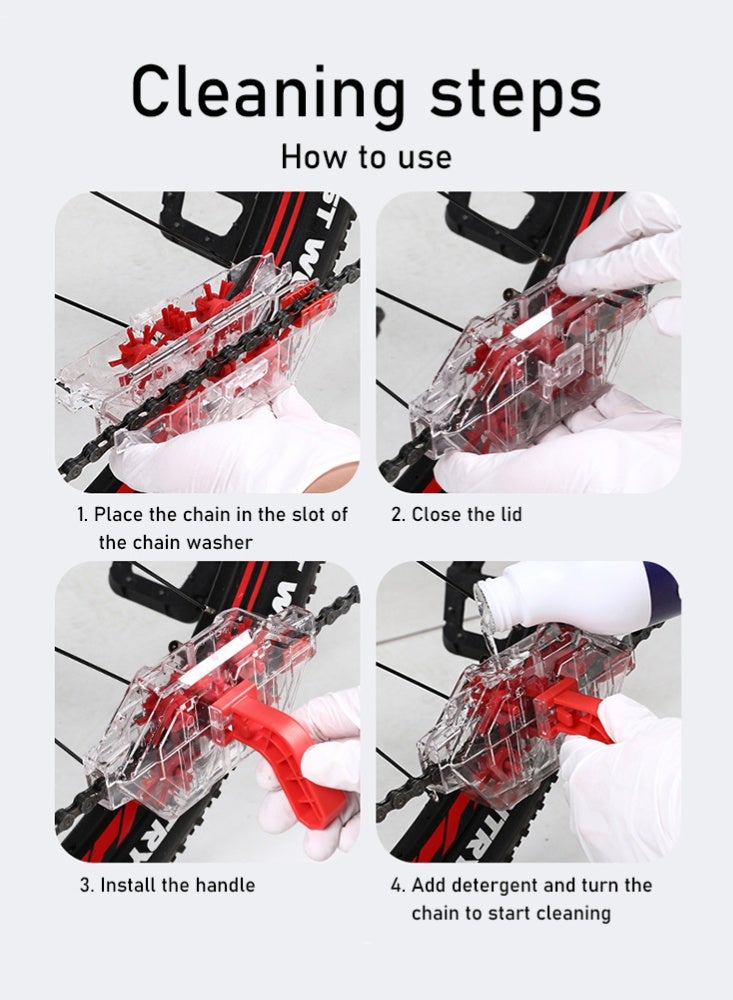 Cleaning steps

How to use

1. Place the chain in the slot of the chain washer

2. Close the lid

3. Install the handle

4. Add detergent and turn the chain to start cleaning