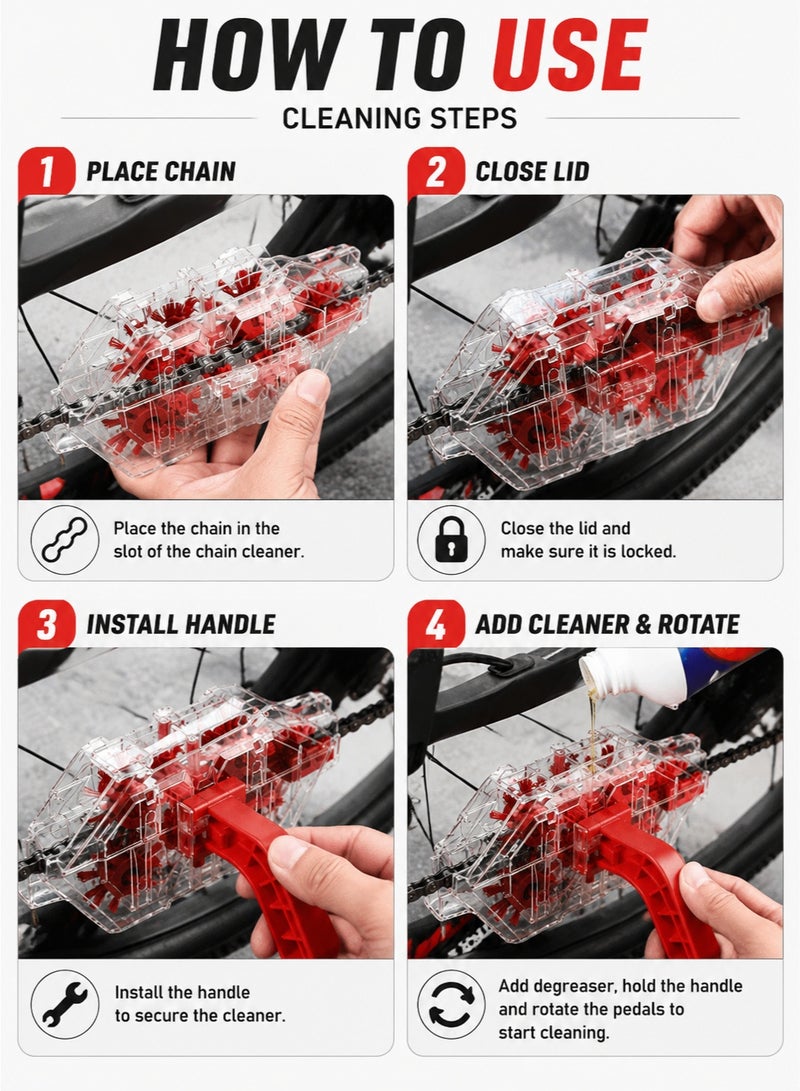 HOW TO USE

CLEANING STEPS

1 PLACE CHAIN

Place the chain in the slot of the chain cleaner.

2 CLOSE LID

Close the lid and make sure it is locked.

3 INSTALL HANDLE

Install the handle to secure the cleaner.

4 ADD CLEANER & ROTATE

Add degreaser, hold the handle and rotate the pedals to start cleaning.