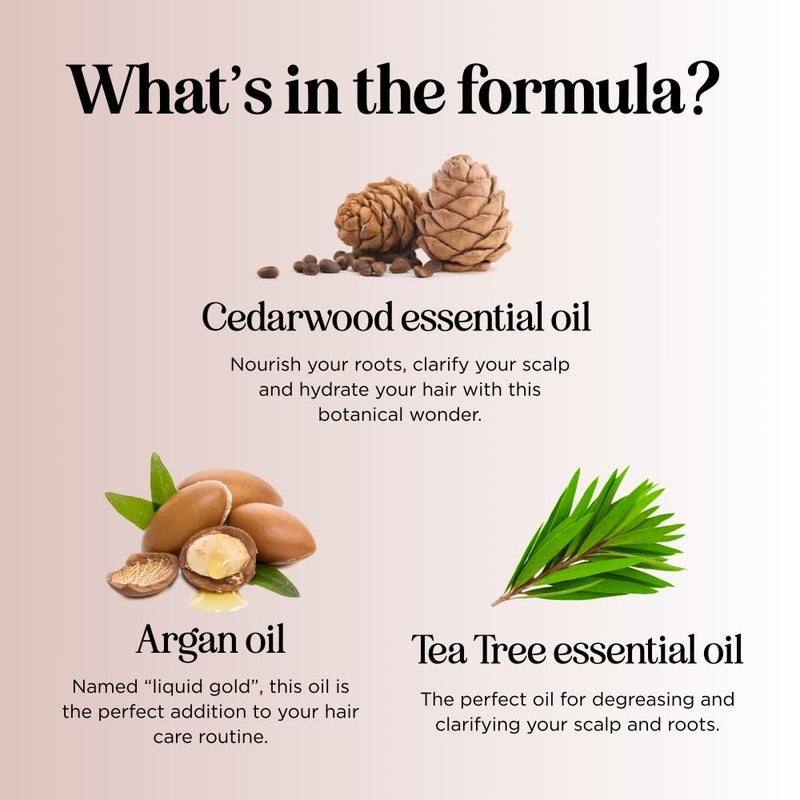 What's in the formula?

Cedarwood essential oil

Nourish your roots, clarify your scalp and hydrate your hair with this botanical wonder.

Argan oil

Named "liquid gold", this oil is the perfect addition to your hair care routine.

Tea Tree essential oil

The perfect oil for degreasing and clarifying your scalp and roots.