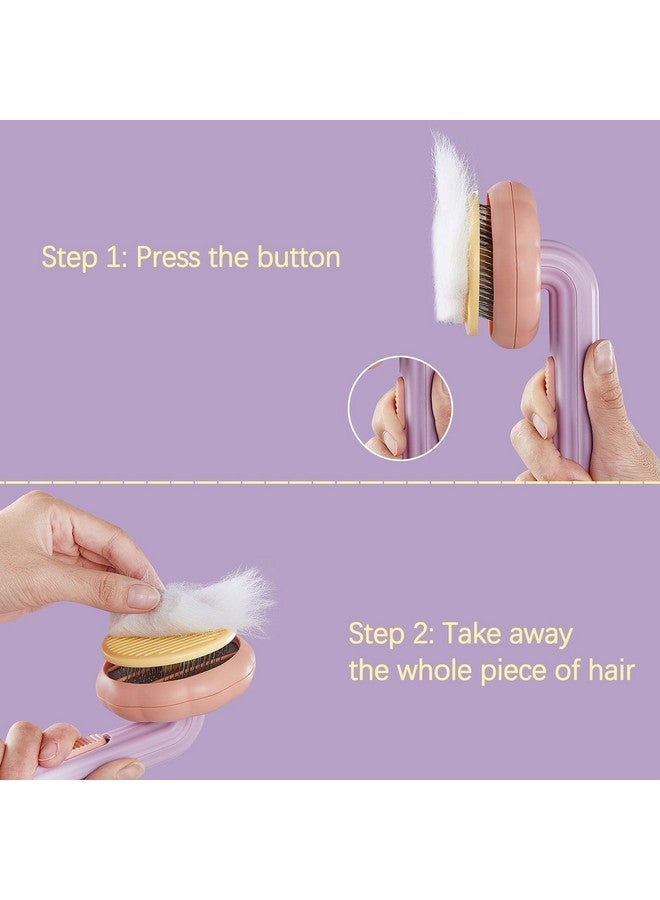 Step 1: Press the button

Step 2: Take away the whole piece of hair