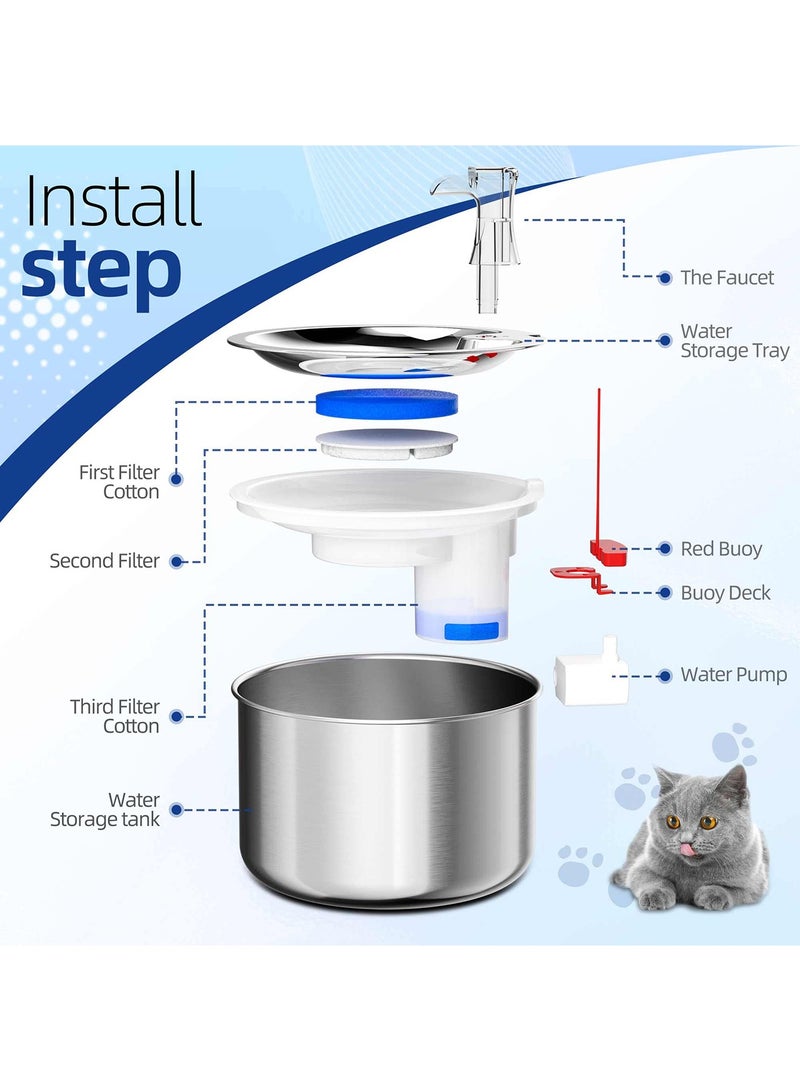 Install
step

The Faucet

Water Storage Tray

First Filter Cotton

Second Filter

Red Buoy

Buoy Deck

Water Pump

Third Filter Cotton

Water Storage tank