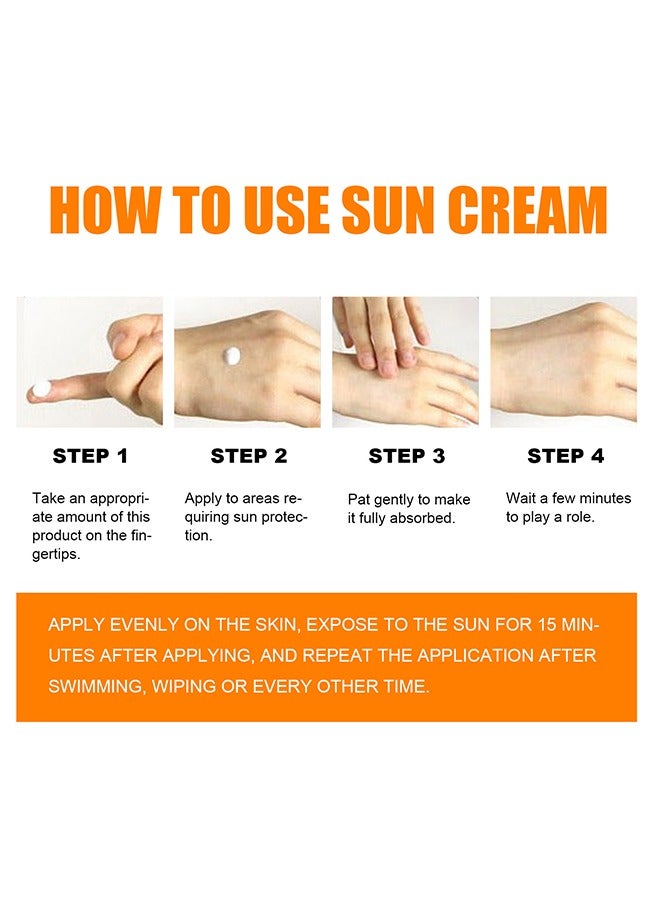 HOW TO USE SUN CREAM

STEP 1

Take an appropriate amount of this product on the fingertips.

STEP 2

Apply to areas requiring sun protection.

STEP 3

Pat gently to make it fully absorbed.

STEP 4

Wait a few minutes to play a role.

APPLY EVENLY ON THE SKIN, EXPOSE TO THE SUN FOR 15 MINUTES AFTER APPLYING, AND REPEAT THE APPLICATION AFTER SWIMMING, WIPING OR EVERY OTHER TIME.