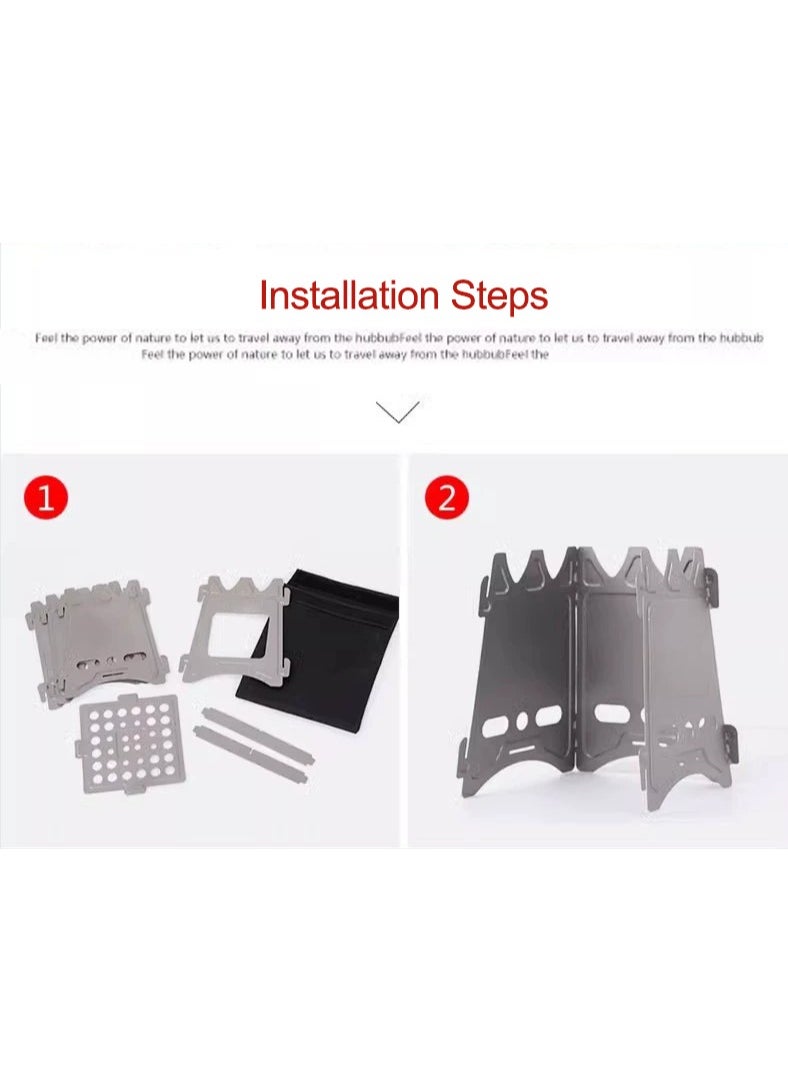 Installation Steps

Feel the power of nature to let us to travel away from the hubbubFeel the power of nature to let us to travel away from the hubbub Feel the power of nature to let us to travel away from the hubbubFeel the

1

2