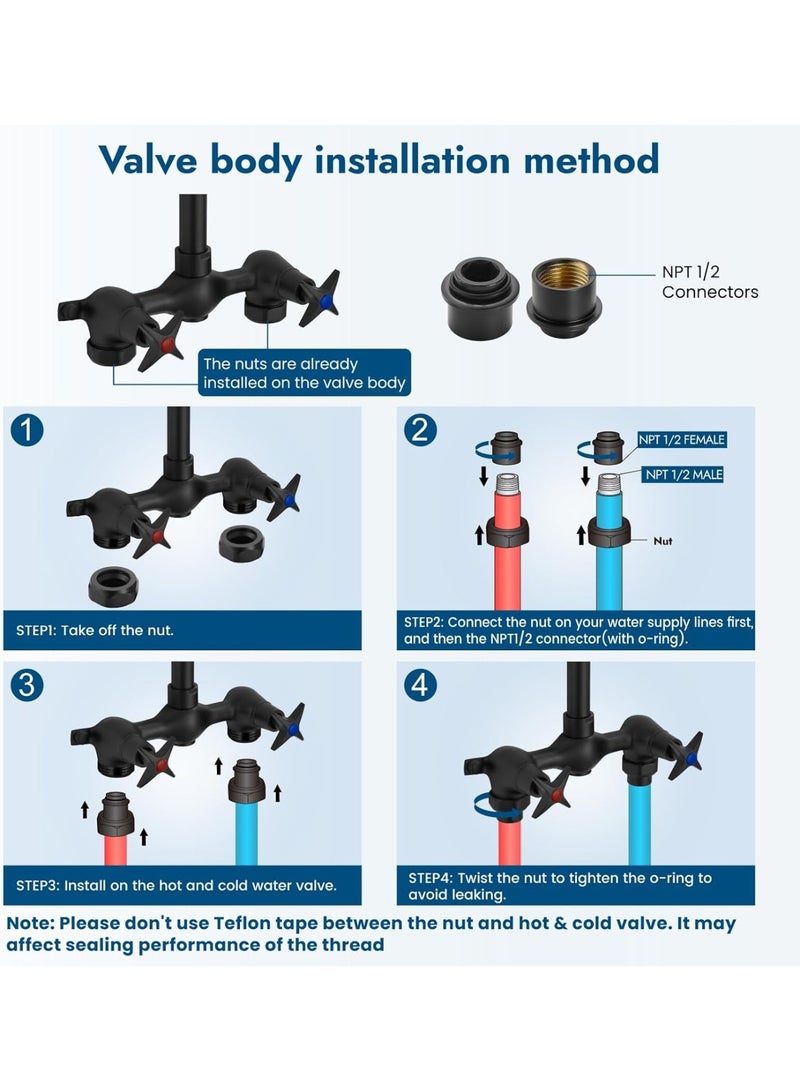 Valve body installation method

NPT 1/2 Connectors

The nuts are already installed on the valve body

1

STEP1: Take off the nut.

2

NPT 1/2 FEMALE

NPT 1/2 MALE

Nut

STEP2: Connect the nut on your water supply lines first, and then the NPT1/2 connector(with o-ring).

3

STEP3: Install on the hot and cold water valve.

4

STEP4: Twist the nut to tighten the o-ring to avoid leaking.

Note: Please don't use Teflon tape between the nut and hot & cold valve. It may affect sealing performance of the thread