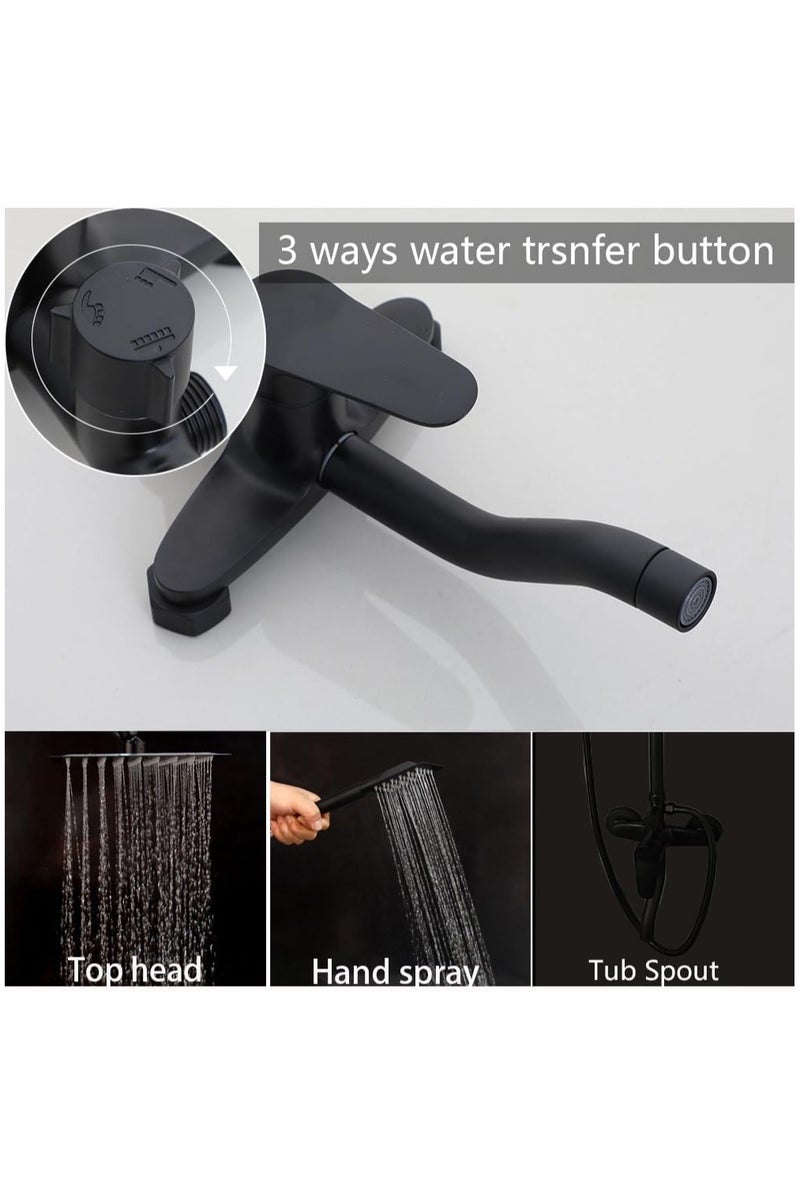 3 ways water trsnfer button

Top head

Hand spray

Tub Spout