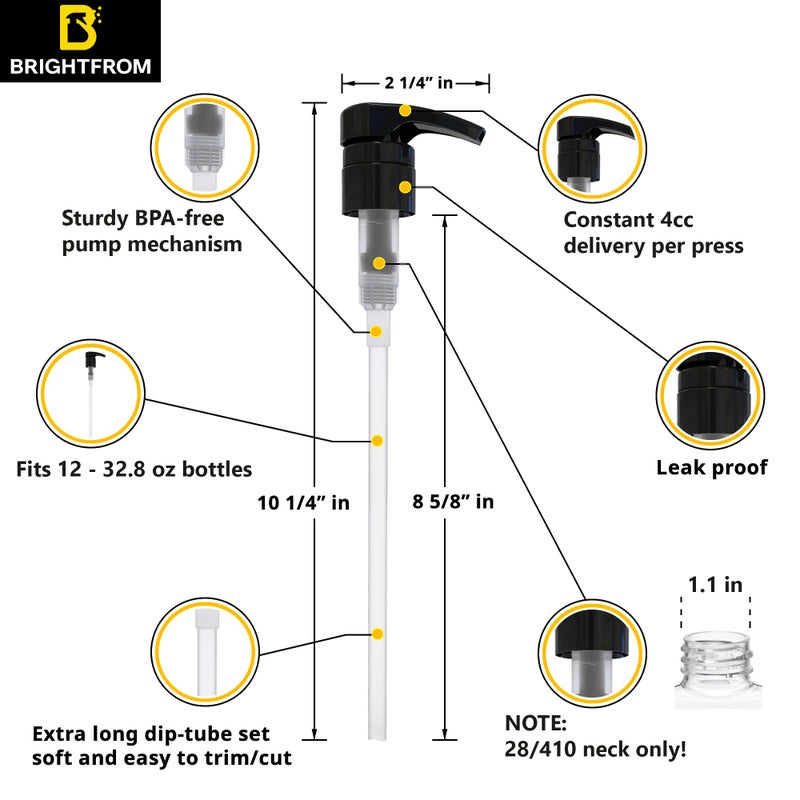 BRIGHTFROM

2 1/4” in

Sturdy BPA-free pump mechanism

Constant 4cc delivery per press

Fits 12 - 32.8 oz bottles

Leak proof

10 1/4” in

8 5/8” in

1.1 in

Extra long dip-tube set soft and easy to trim/cut

NOTE:
28/410 neck only!