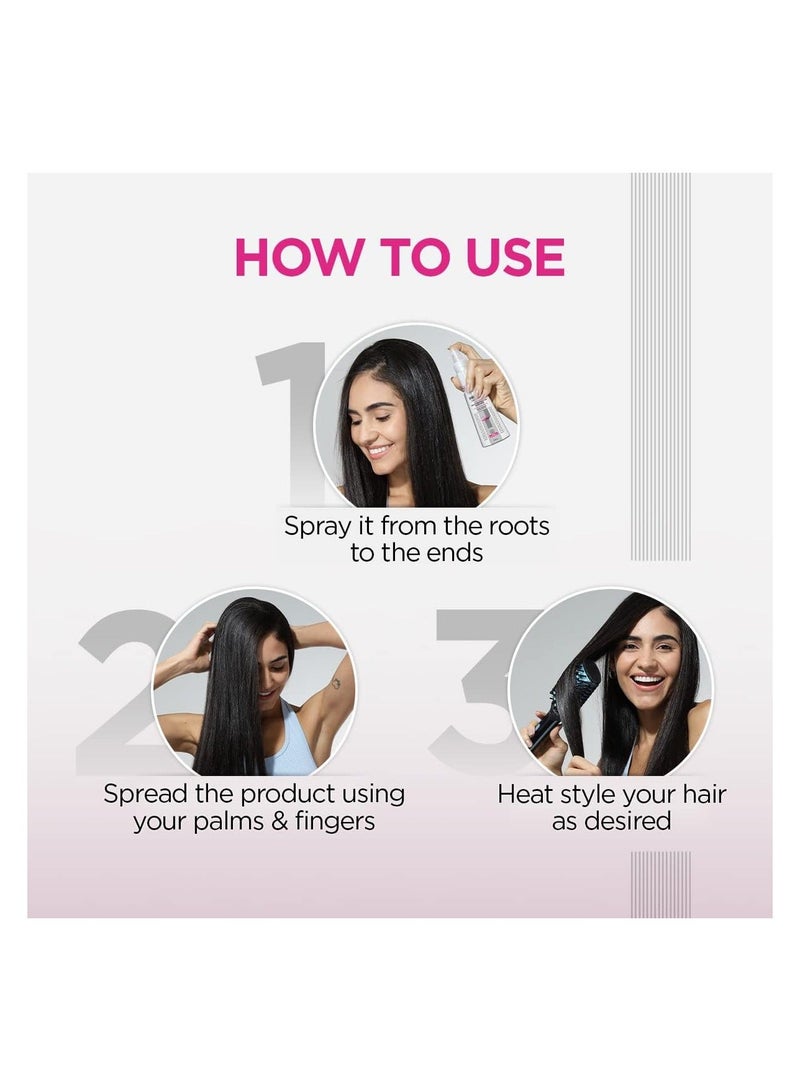 HOW TO USE

1

Spray it from the roots to the ends

2

Spread the product using your palms & fingers

3

Heat style your hair as desired