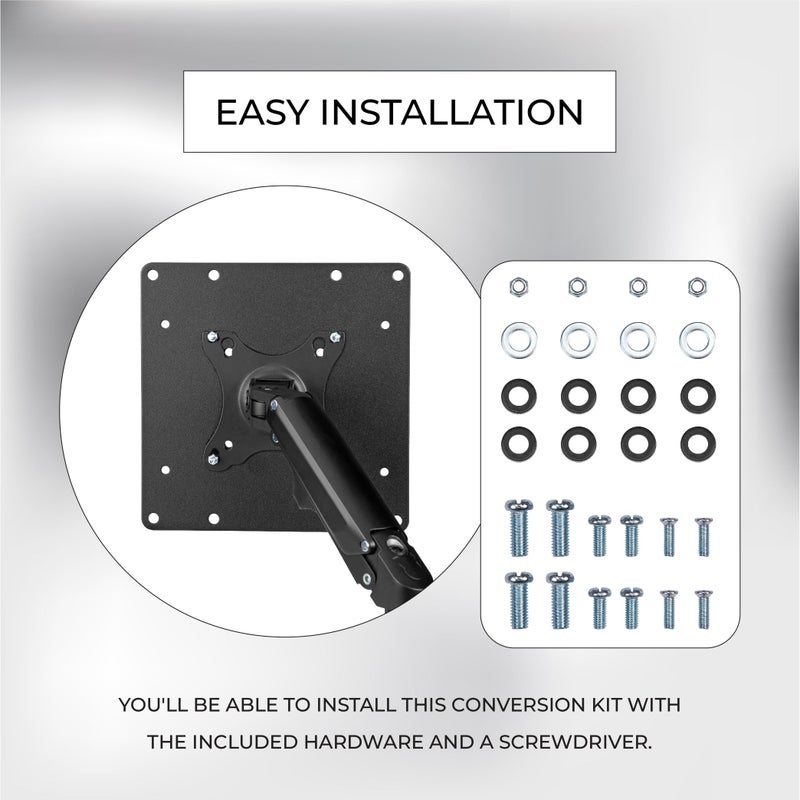 EASY INSTALLATION

YOU'LL BE ABLE TO INSTALL THIS CONVERSION KIT WITH THE INCLUDED HARDWARE AND A SCREWDRIVER.