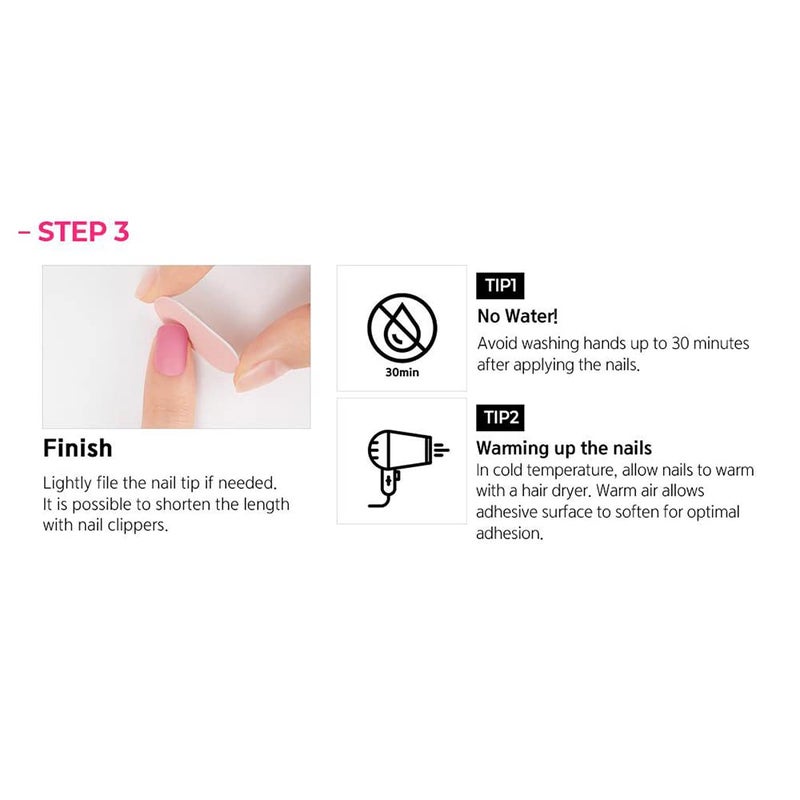 – STEP 3

Finish

Lightly file the nail tip if needed. It is possible to shorten the length with nail clippers.

30min

TIP1

No Water!

Avoid washing hands up to 30 minutes after applying the nails.

TIP2

Warming up the nails

In cold temperature, allow nails to warm with a hair dryer. Warm air allows adhesive surface to soften for optimal adhesion.