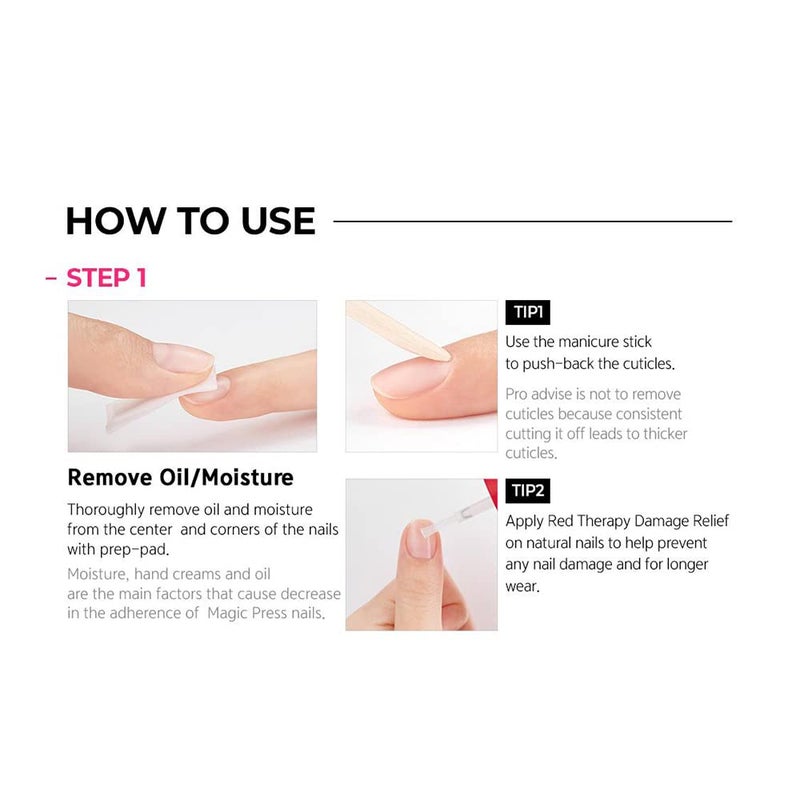 HOW TO USE

– STEP 1

Remove Oil/Moisture

Thoroughly remove oil and moisture from the center and corners of the nails with prep-pad.

Moisture, hand creams and oil are the main factors that cause decrease in the adherence of Magic Press nails.

TIP1

Use the manicure stick to push-back the cuticles.

Pro advise is not to remove cuticles because consistent cutting it off leads to thicker cuticles.

TIP2

Apply Red Therapy Damage Relief on natural nails to help prevent any nail damage and for longer wear.