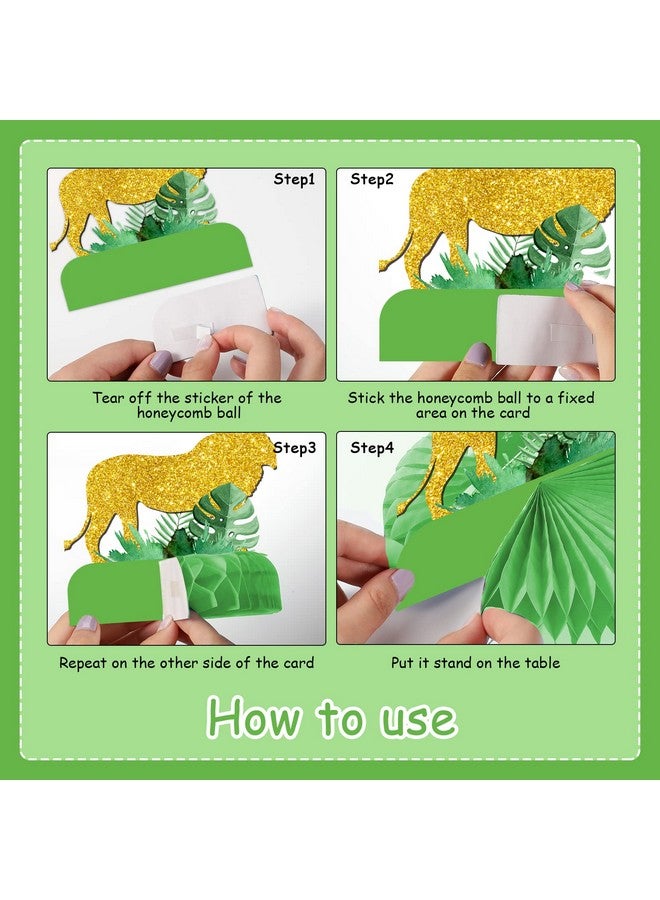 Step1

Tear off the sticker of the honeycomb ball

Step2

Stick the honeycomb ball to a fixed area on the card

Step3

Repeat on the other side of the card

Step4

Put it stand on the table

How to use