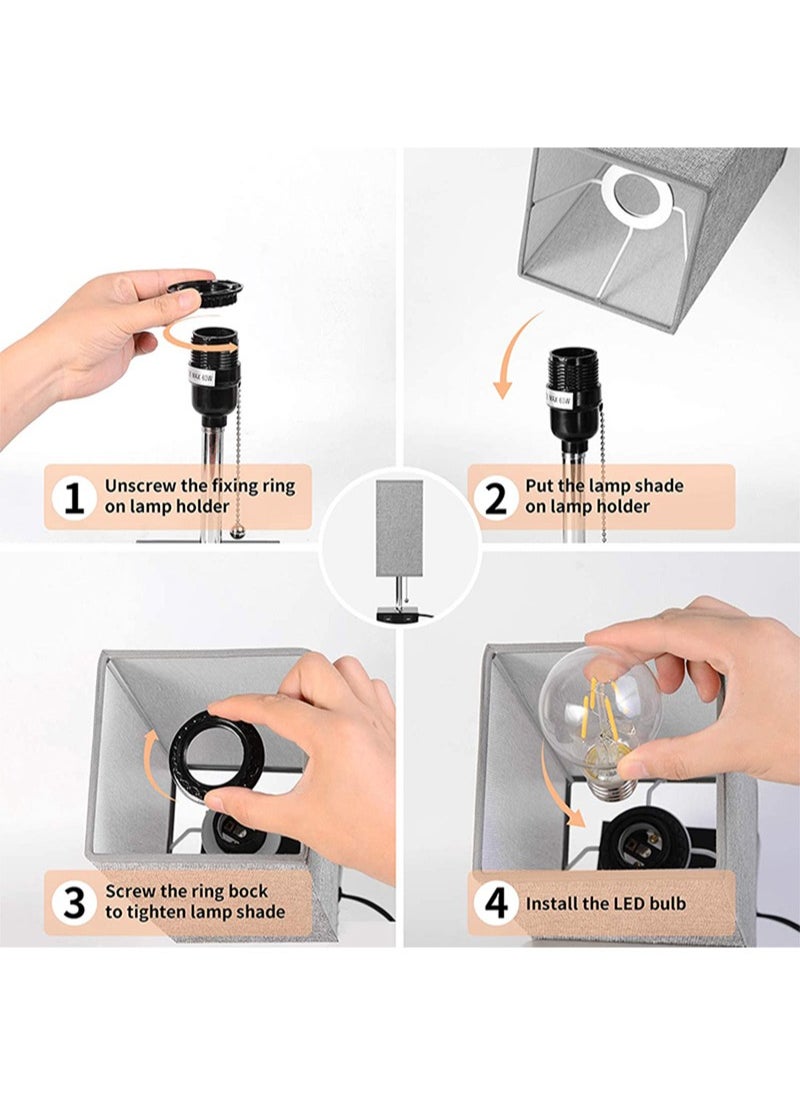 MAX 60W

1 Unscrew the fixing ring on lamp holder

MAX 60W

2 Put the lamp shade on lamp holder

3 Screw the ring bock to tighten lamp shade

4 Install the LED bulb