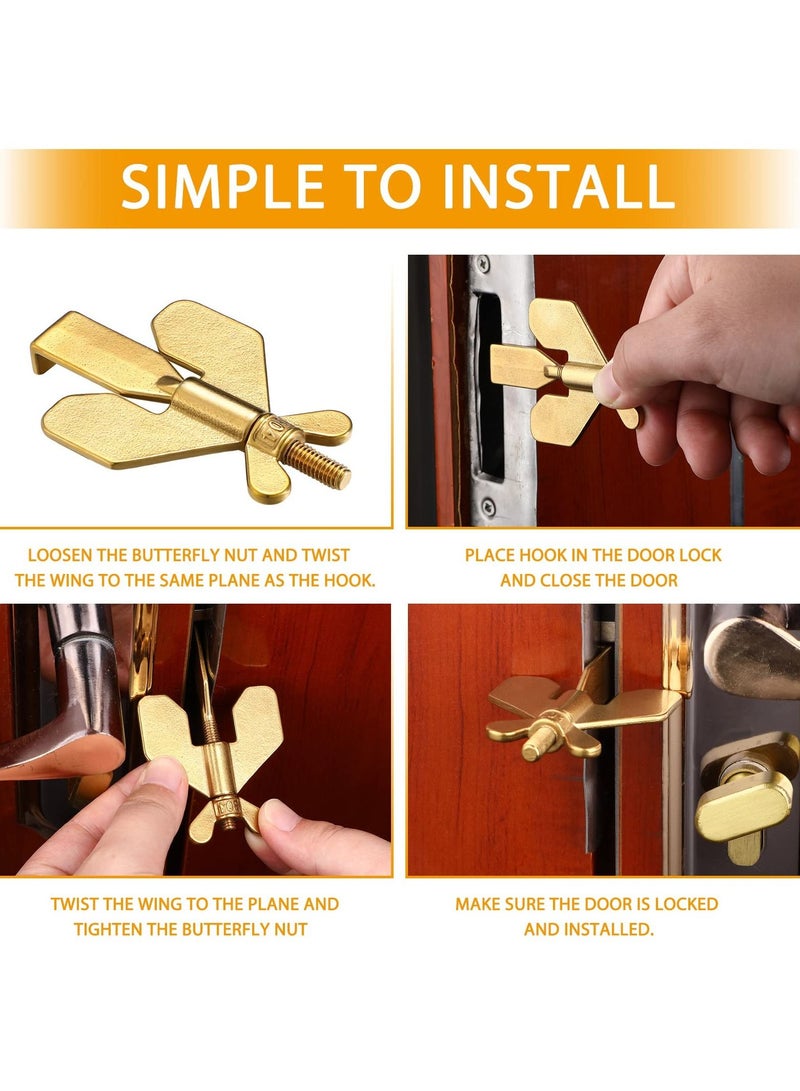 SIMPLE TO INSTALL

LOOSEN THE BUTTERFLY NUT AND TWIST THE WING TO THE SAME PLANE AS THE HOOK.

PLACE HOOK IN THE DOOR LOCK AND CLOSE THE DOOR

TWIST THE WING TO THE PLANE AND TIGHTEN THE BUTTERFLY NUT

MAKE SURE THE DOOR IS LOCKED AND INSTALLED.