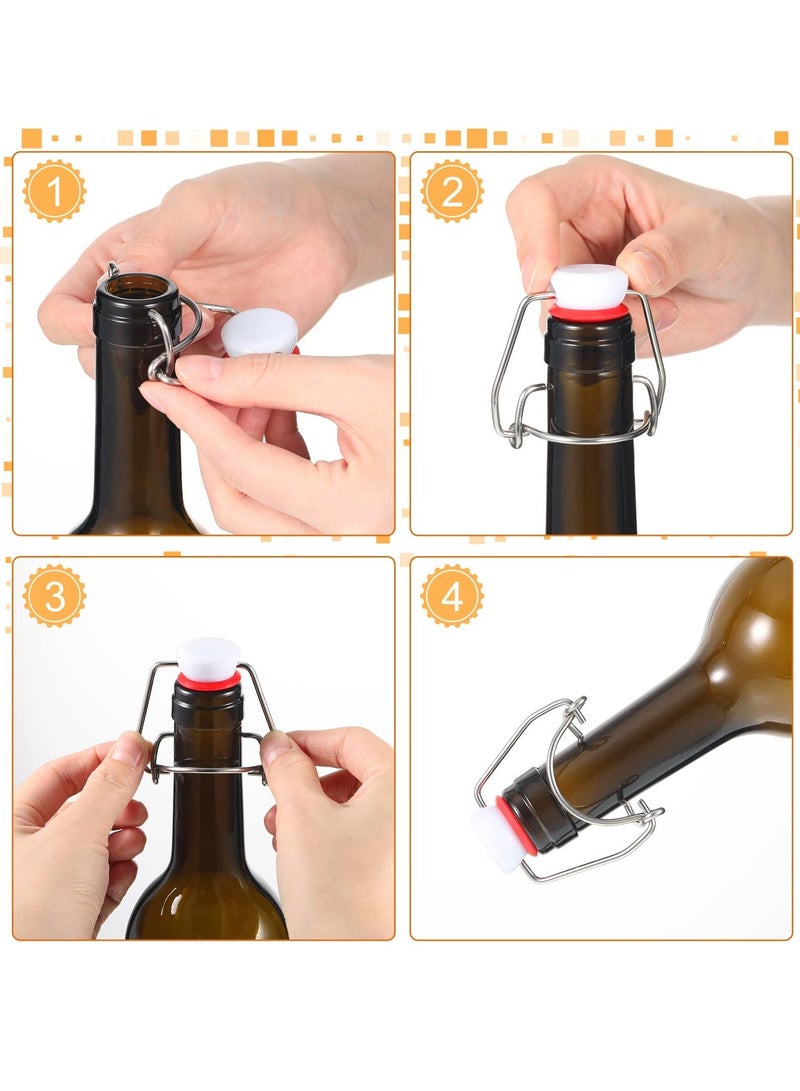 1

2

3

4