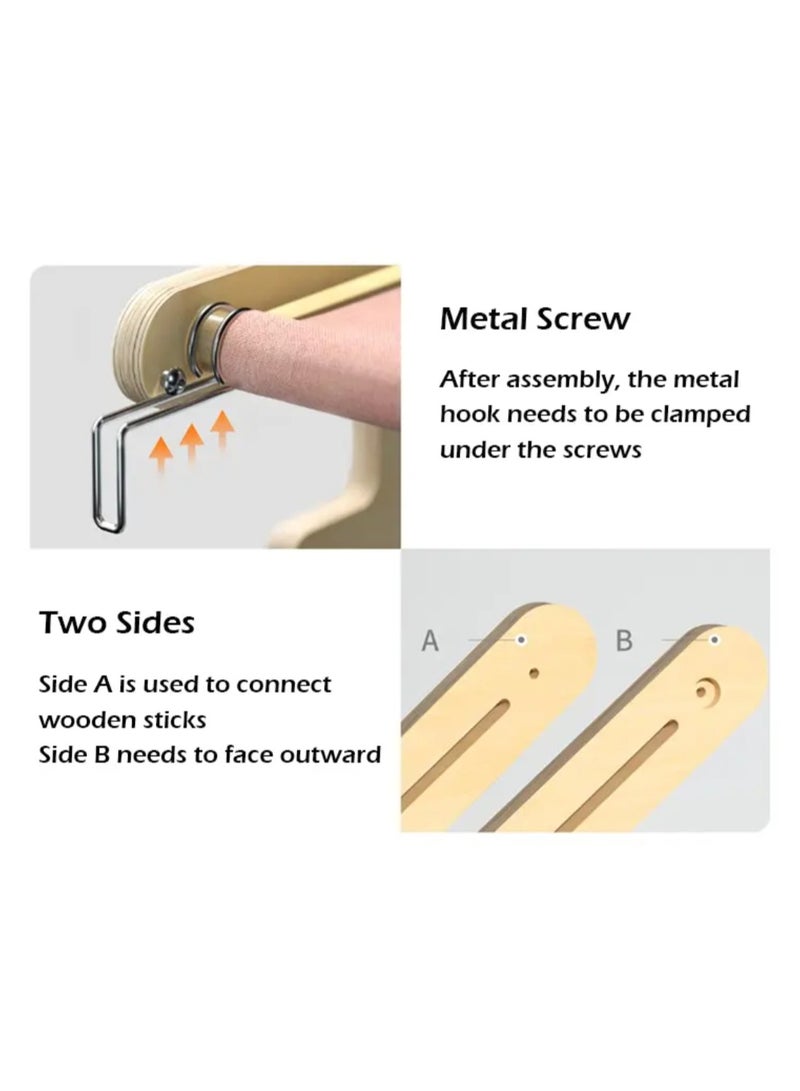 Metal Screw

After assembly, the metal hook needs to be clamped under the screws

Two Sides

Side A is used to connect wooden sticks
Side B needs to face outward

A

B