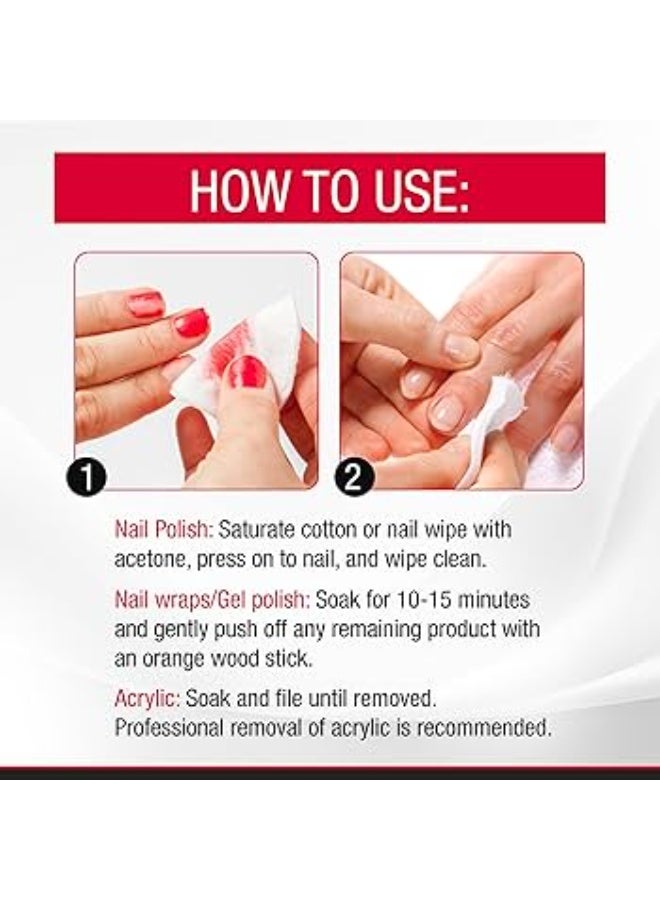 HOW TO USE:

1

2

Nail Polish: Saturate cotton or nail wipe with acetone, press on to nail, and wipe clean.

Nail wraps/Gel polish: Soak for 10-15 minutes and gently push off any remaining product with an orange wood stick.

Acrylic: Soak and file until removed. Professional removal of acrylic is recommended.